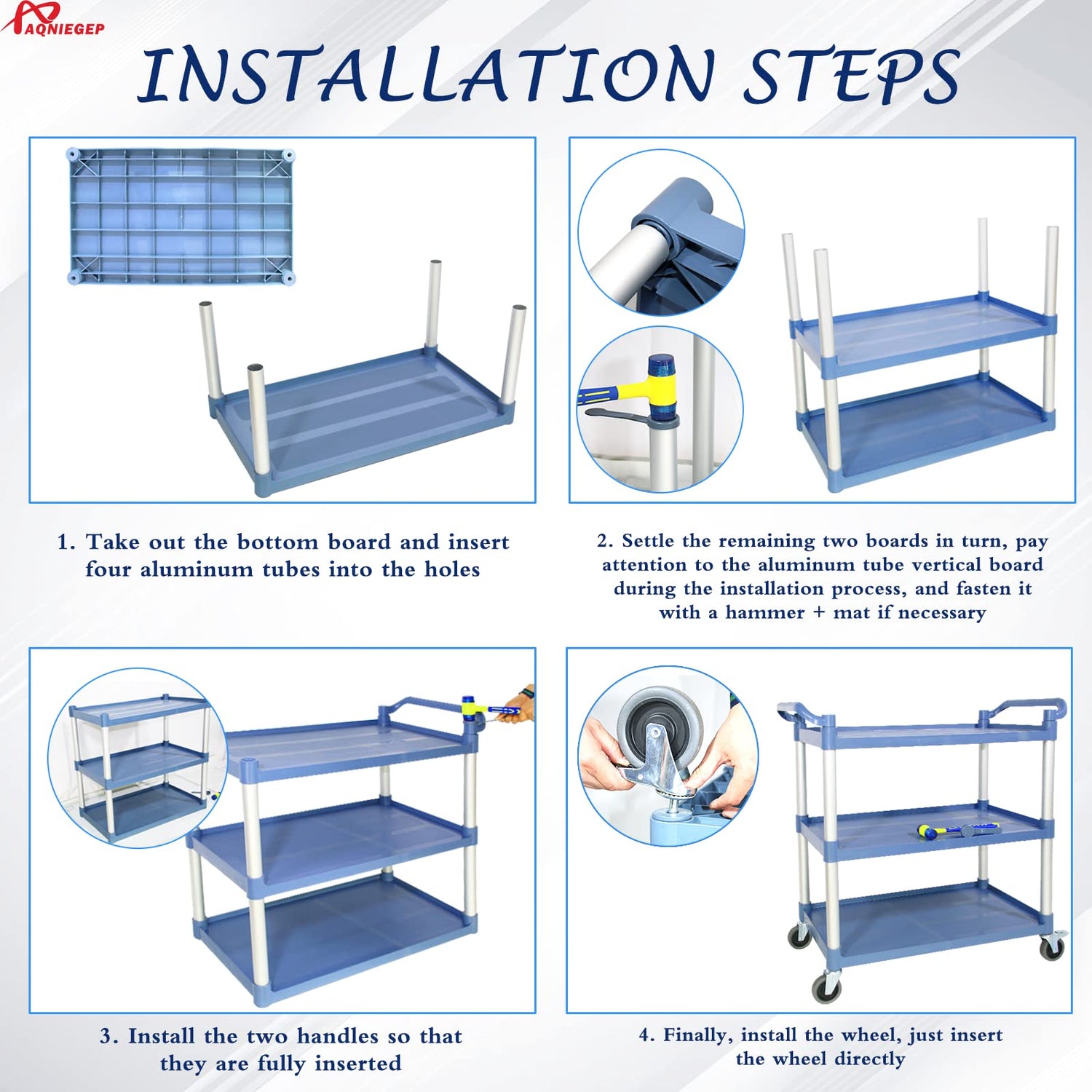 AQNIEGEP

INSTALLATION STEPS

1. Take out the bottom board and insert four aluminum tubes into the holes

2. Settle the remaining two boards in turn, pay attention to the aluminum tube vertical board during the installation process, and fasten it with a hammer + mat if necessary

3. Install the two handles so that they are fully inserted

4. Finally, install the wheel, just insert the wheel directly