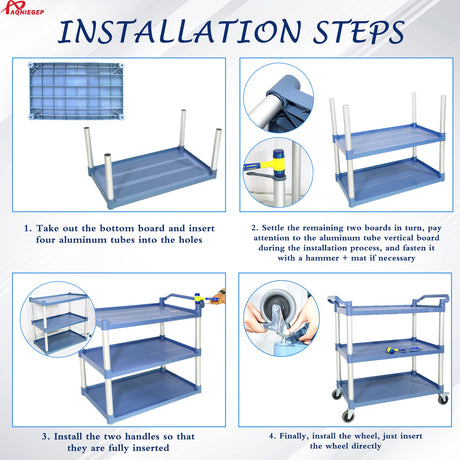 AQNIEGEP

INSTALLATION STEPS

1. Take out the bottom board and insert four aluminum tubes into the holes

2. Settle the remaining two boards in turn, pay attention to the aluminum tube vertical board during the installation process, and fasten it with a hammer + mat if necessary

3. Install the two handles so that they are fully inserted

4. Finally, install the wheel, just insert the wheel directly