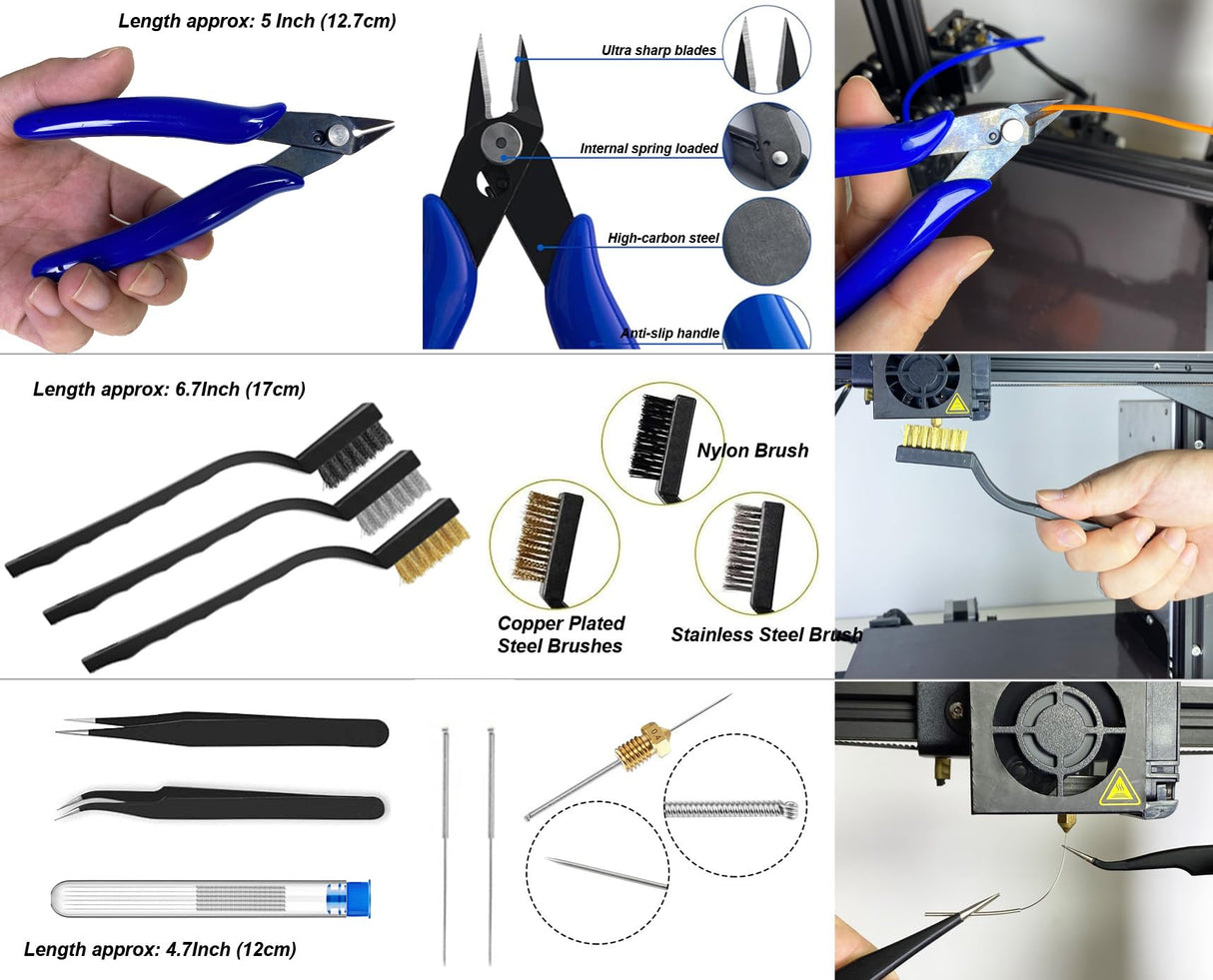 Length approx: 5 Inch (12.7cm)

Ultra sharp blades

Internal spring loaded

High-carbon steel

Anti-slip handle

Length approx: 6.7Inch (17cm)

Nylon Brush

Copper Plated Steel Brushes

Stainless Steel Brush

Length approx: 4.7Inch (12cm)