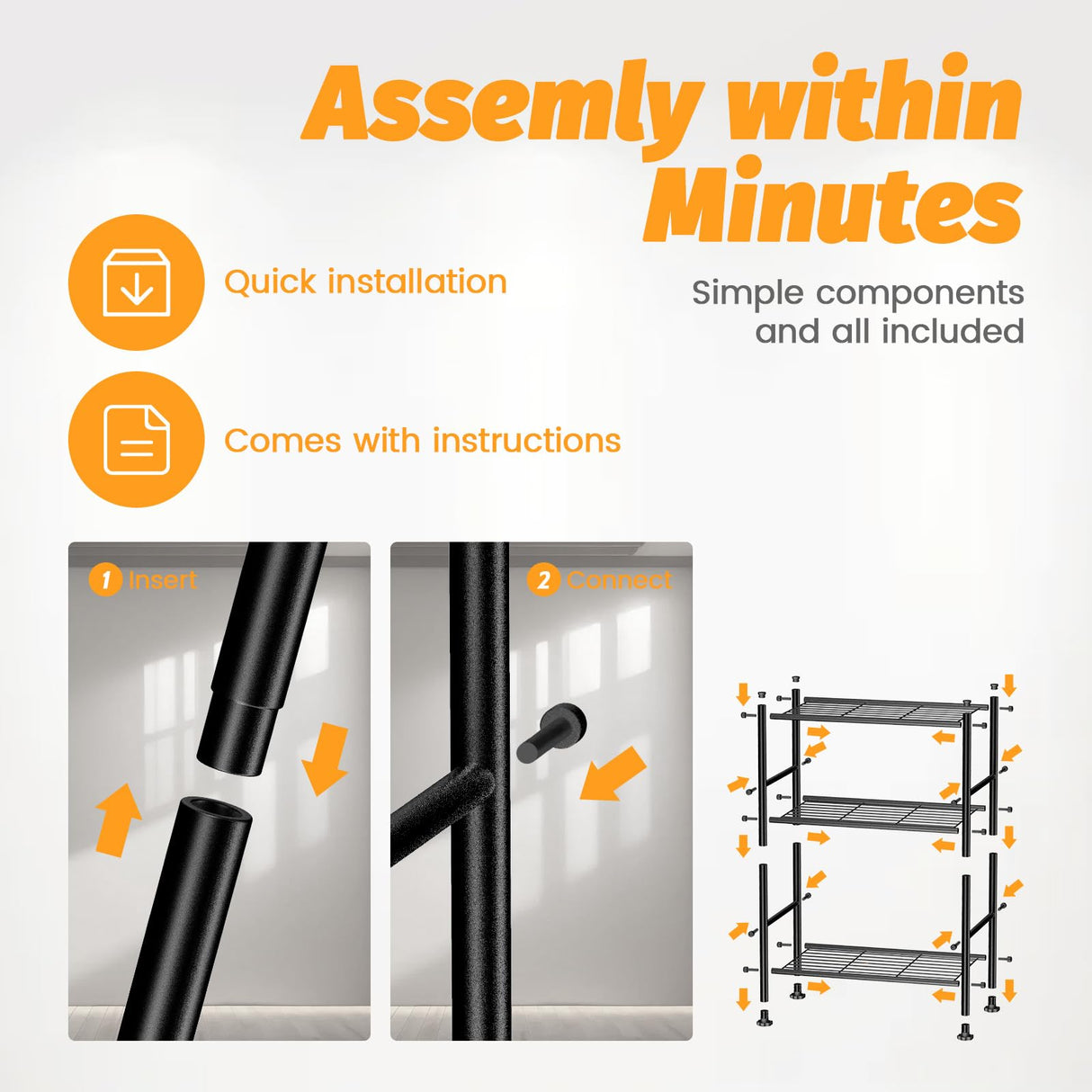 Assemly within Minutes

Quick installation

Simple components and all included

Comes with instructions

1 Insert

2 Connect