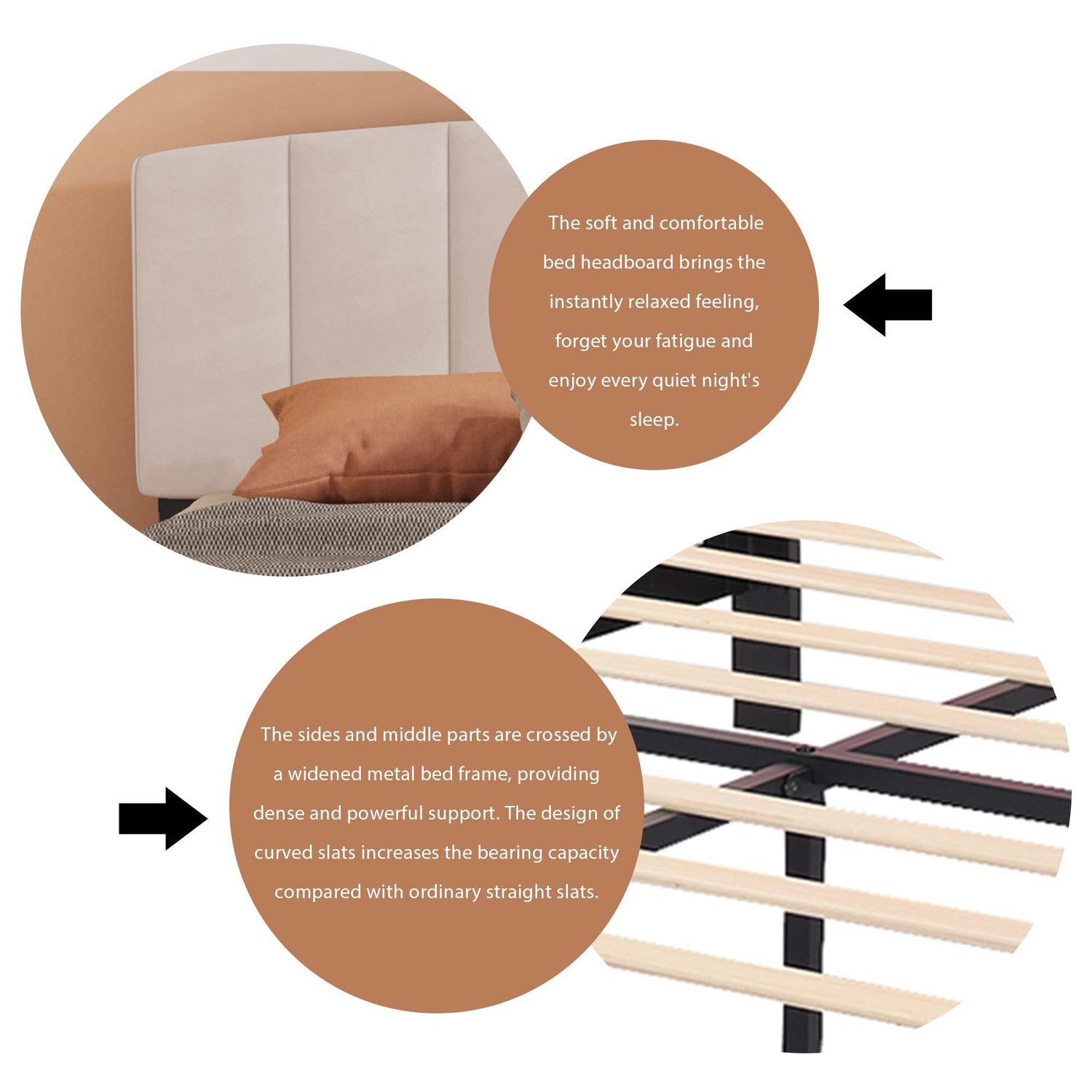 The soft and comfortable bed headboard brings the instantly relaxed feeling, forget your fatigue and enjoy every quiet night's sleep.

The sides and middle parts are crossed by a widened metal bed frame, providing dense and powerful support. The design of curved slats increases the bearing capacity compared with ordinary straight slats.