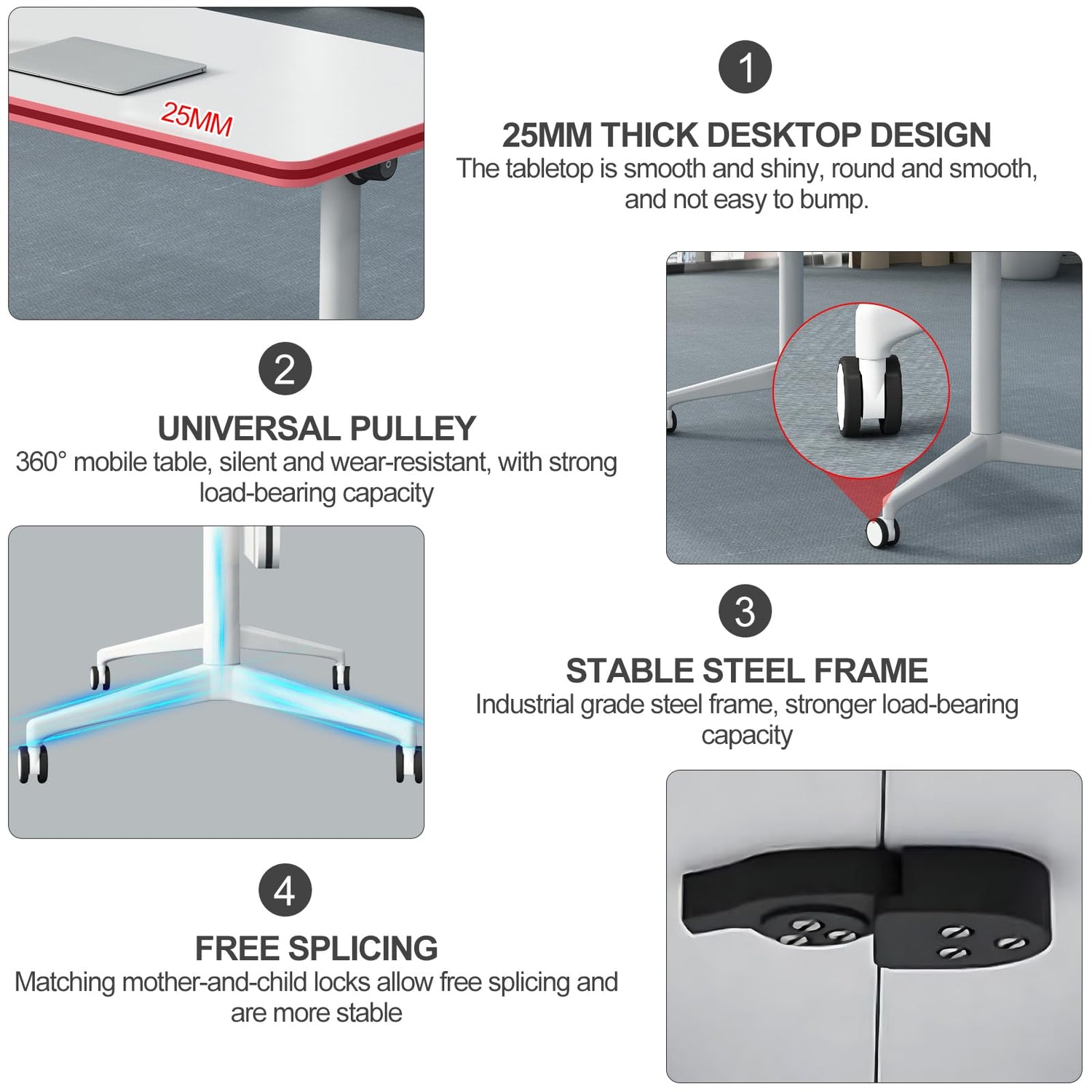 25MM

1

25MM THICK DESKTOP DESIGN
The tabletop is smooth and shiny, round and smooth, and not easy to bump.

2

UNIVERSAL PULLEY
360° mobile table, silent and wear-resistant, with strong load-bearing capacity

3

STABLE STEEL FRAME
Industrial grade steel frame, stronger load-bearing capacity

4

FREE SPLICING
Matching mother-and-child locks allow free splicing and are more stable