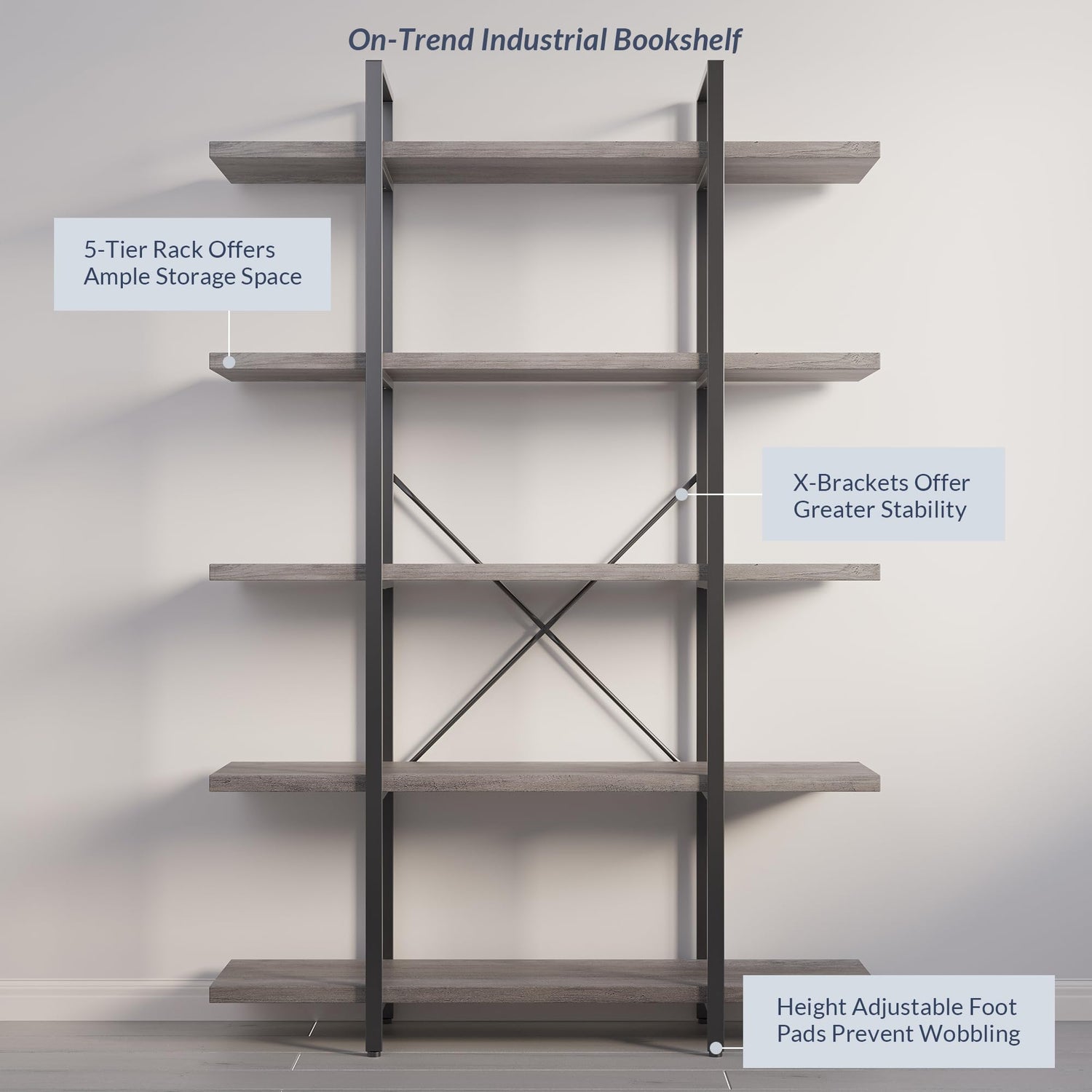 On-Trend Industrial Bookshelf

5-Tier Rack Offers Ample Storage Space

X-Brackets Offer Greater Stability

Height Adjustable Foot Pads Prevent Wobbling