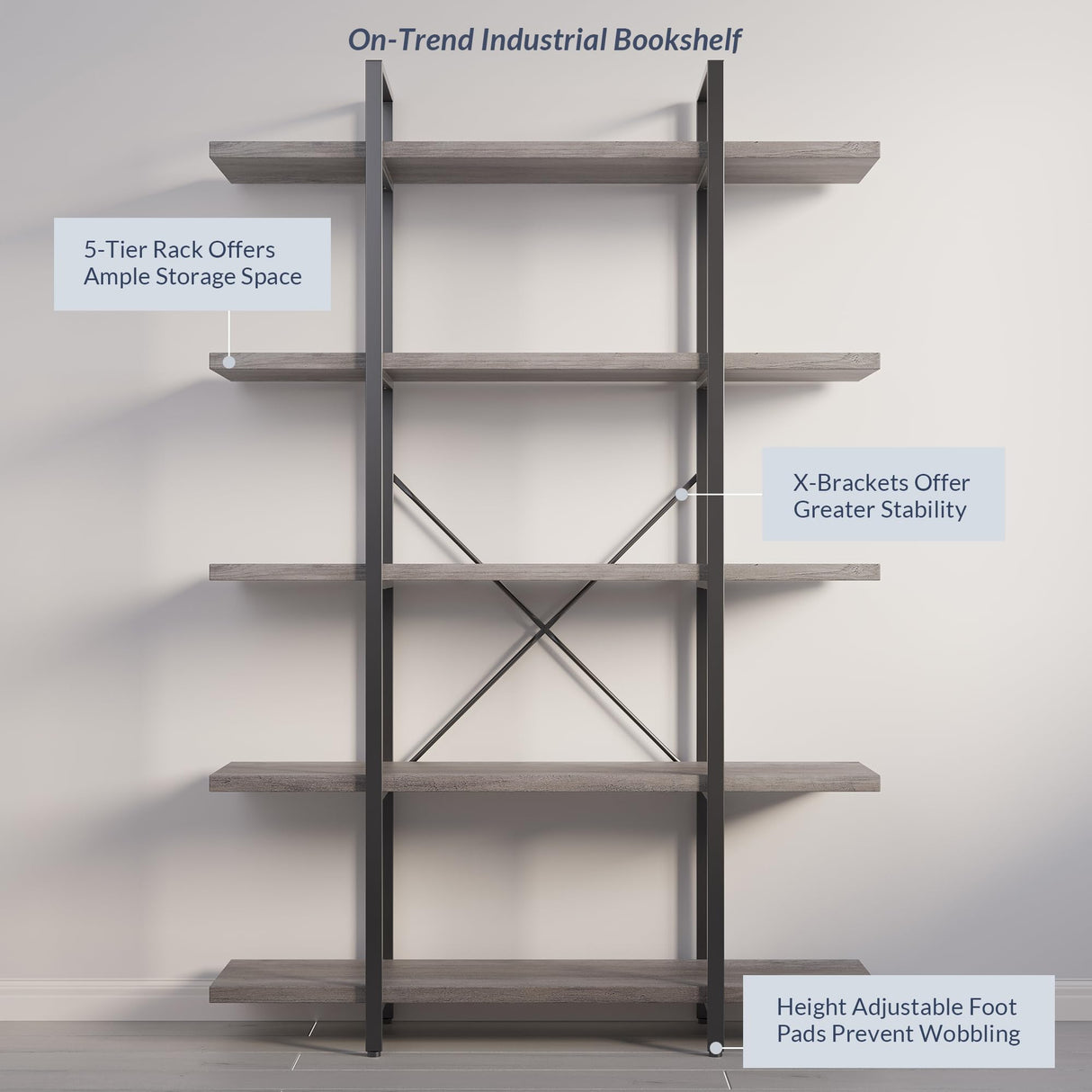 On-Trend Industrial Bookshelf

5-Tier Rack Offers Ample Storage Space

X-Brackets Offer Greater Stability

Height Adjustable Foot Pads Prevent Wobbling