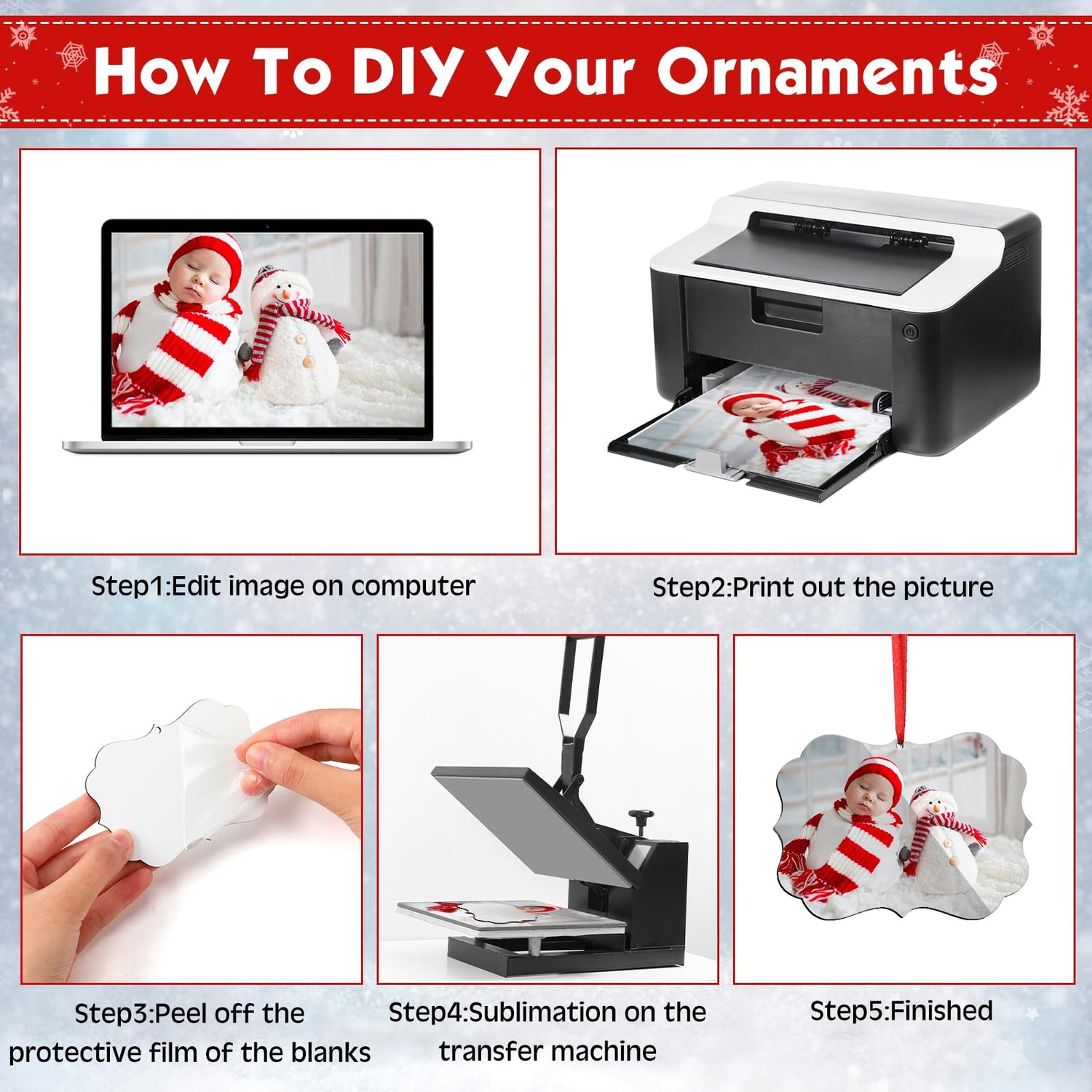 How To DIY Your Ornaments

Step1:Edit image on computer

Step2:Print out the picture

Step3:Peel off the protective film of the blanks

Step4:Sublimation on the transfer machine

Step5:Finished