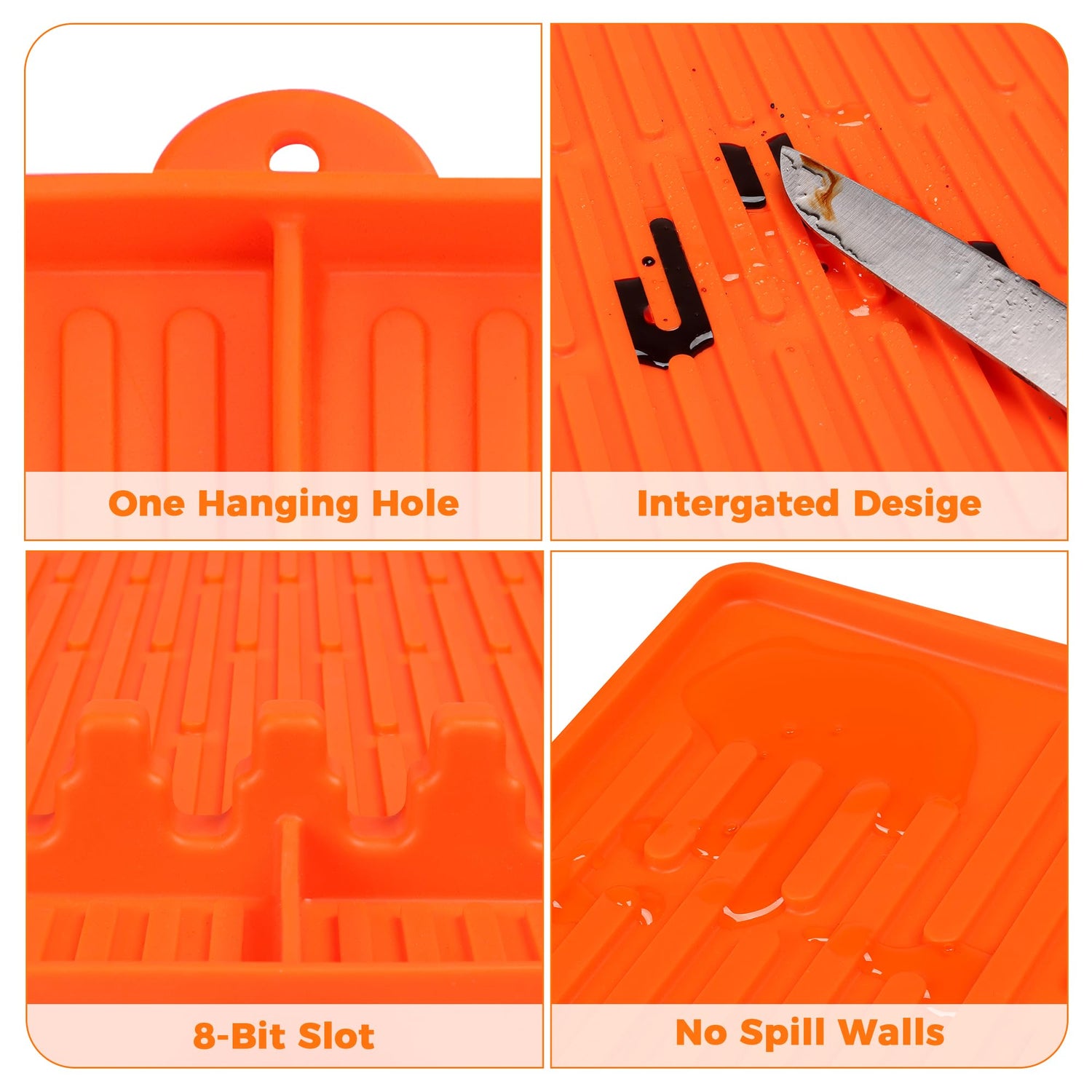 One Hanging Hole

Intergated Desige

8-Bit Slot

No Spill Walls