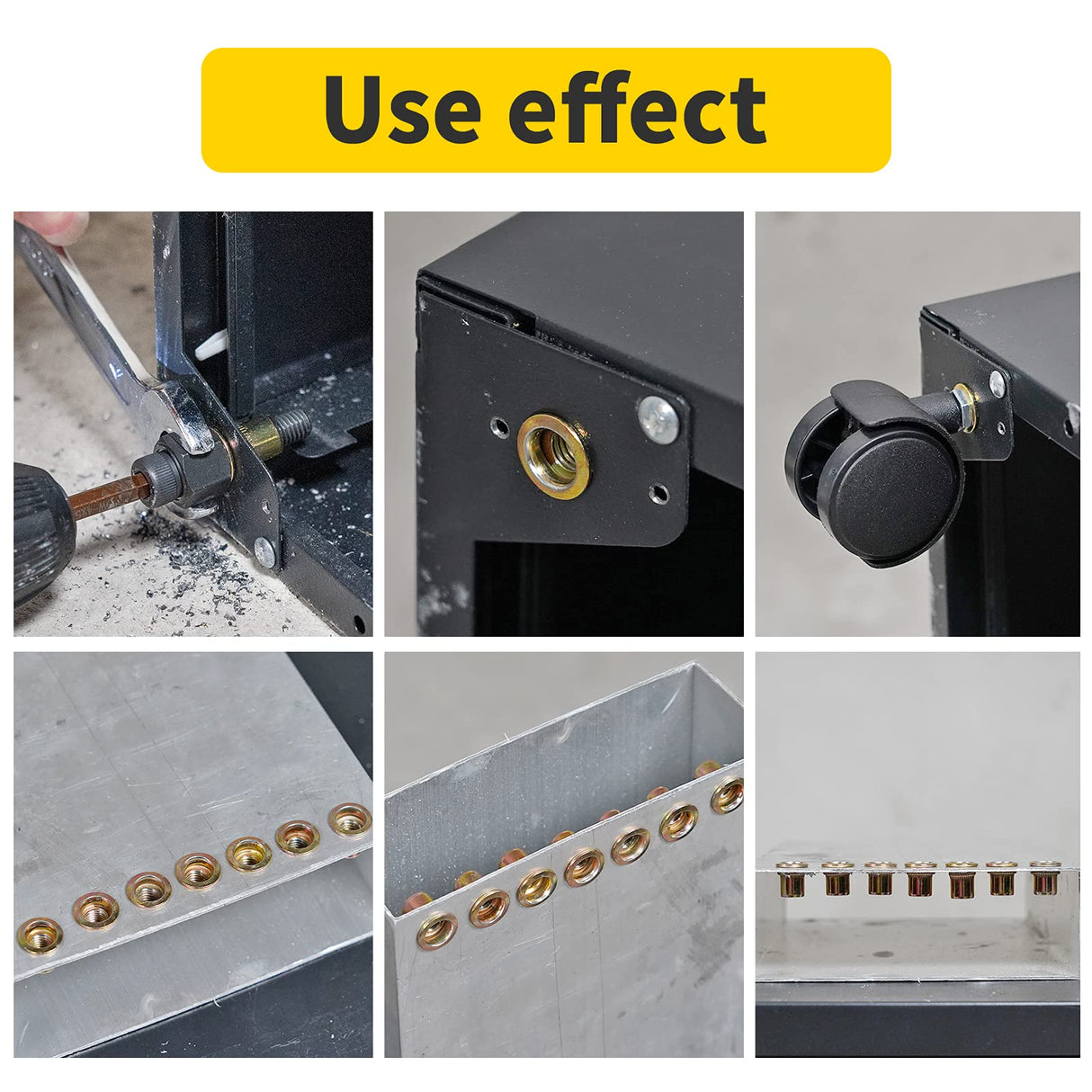 Use effect