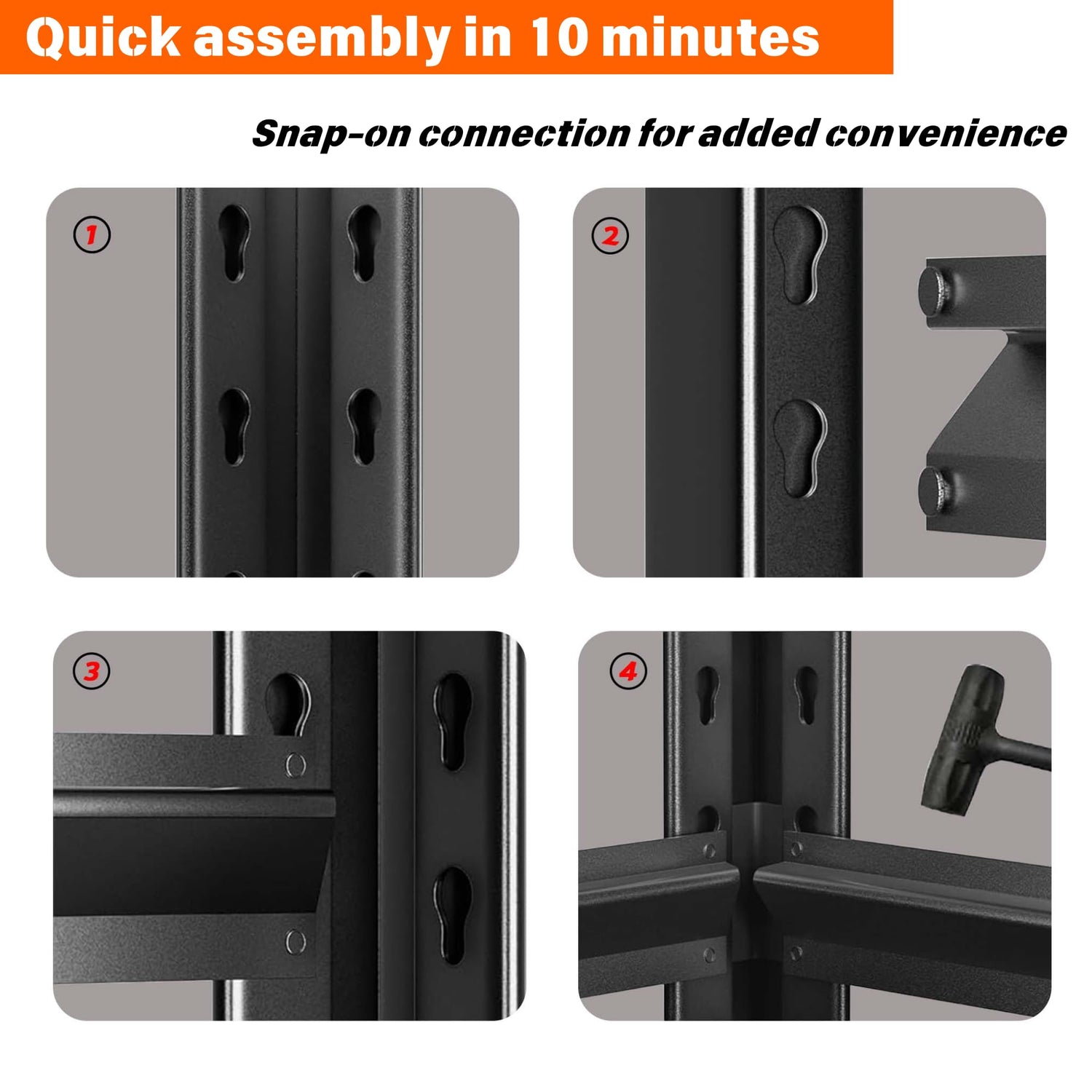 Quick assembly in 10 minutes

Snap-on connection for added convenience

1

2

3

4