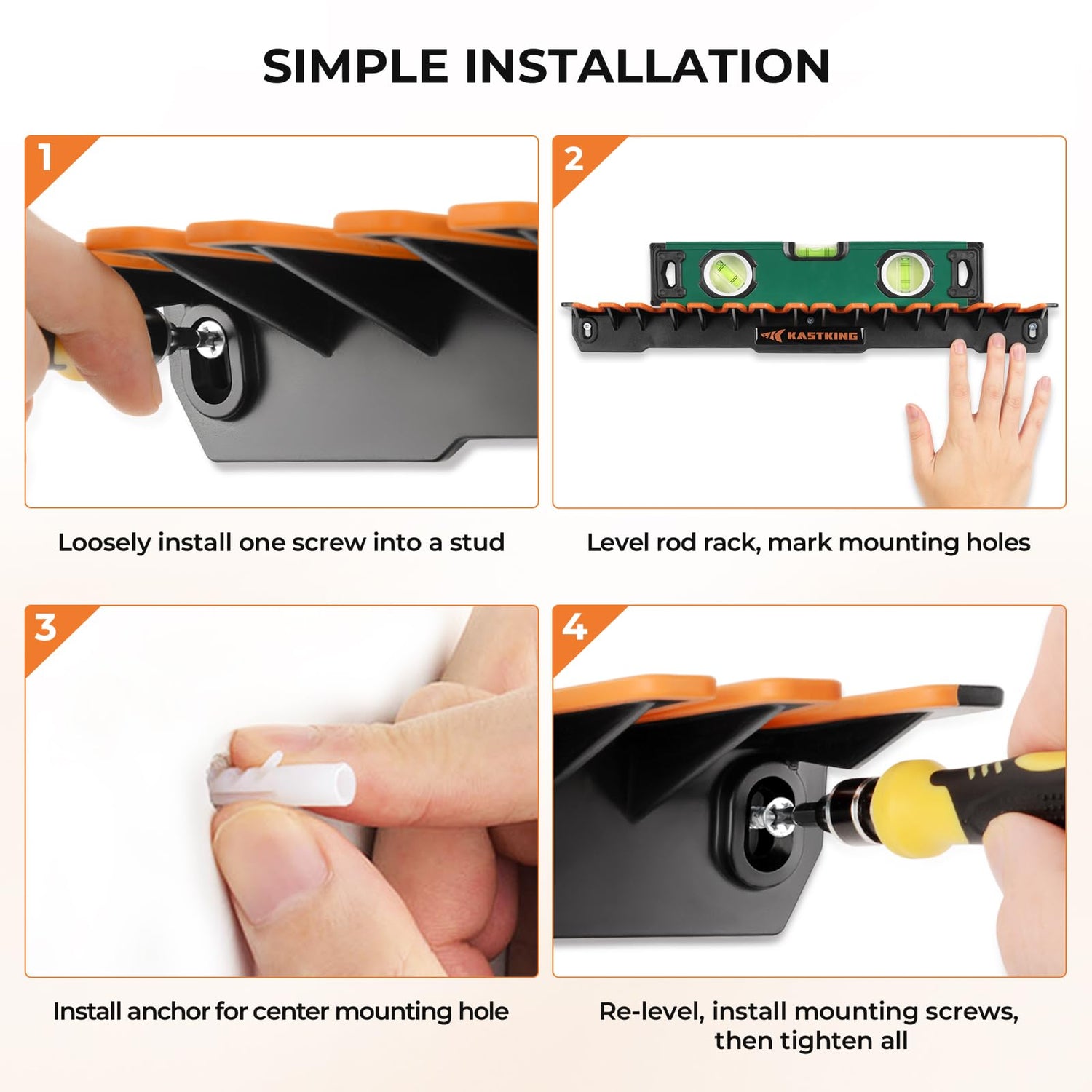 SIMPLE INSTALLATION

1

Loosely install one screw into a stud

2

KASTKING

Level rod rack, mark mounting holes

3

Install anchor for center mounting hole

4

Re-level, install mounting screws, then tighten all