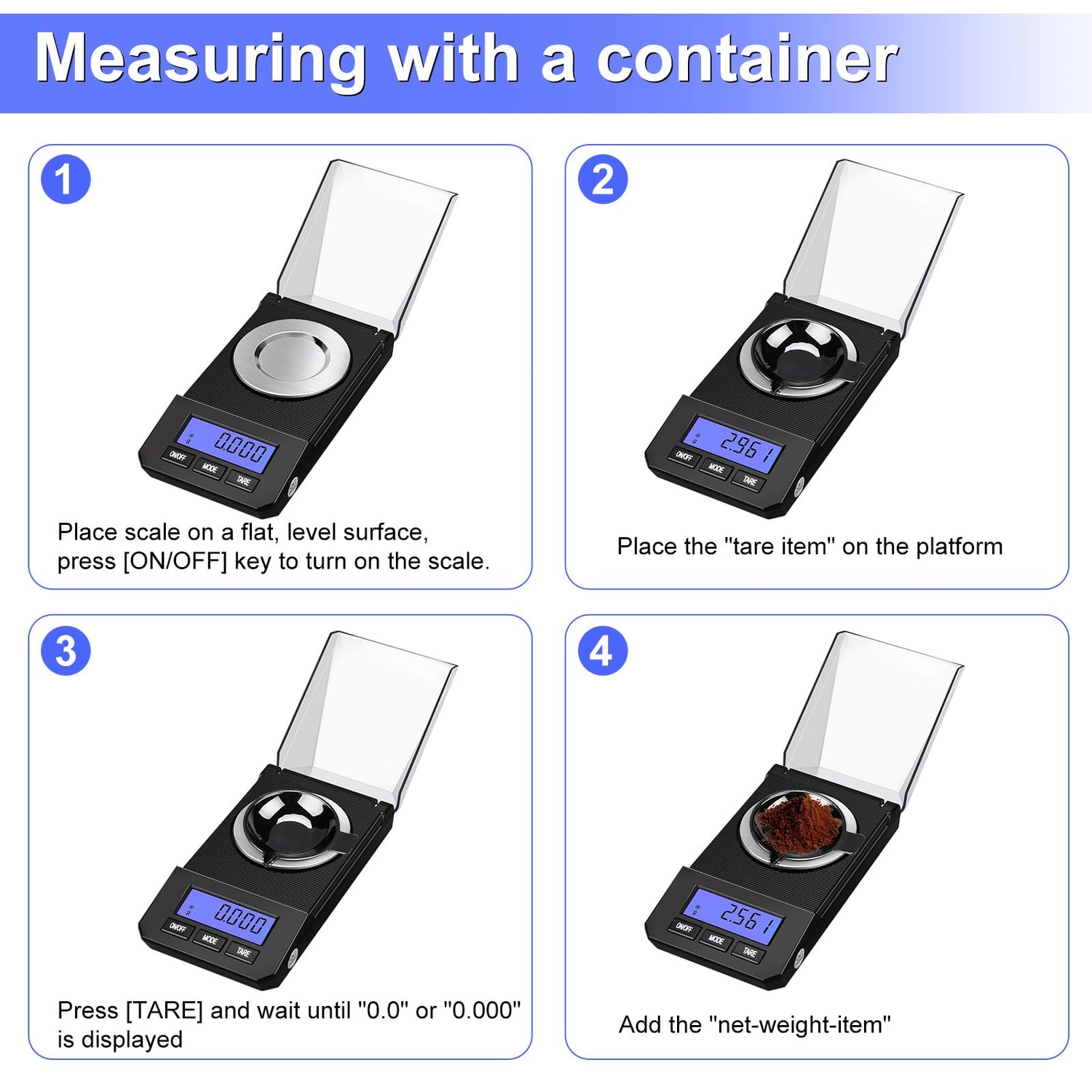 Measuring with a container

1

0.000

ON/OFF MODE TARE

Place scale on a flat, level surface, press [ON/OFF] key to turn on the scale.

2

2.961

ON/OFF MODE TARE

Place the "tare item" on the platform

3

0.000

ON/OFF MODE TARE

Press [TARE] and wait until "0.0" or "0.000" is displayed

4

2.561

ON/OFF MODE TARE

Add the "net-weight-item"