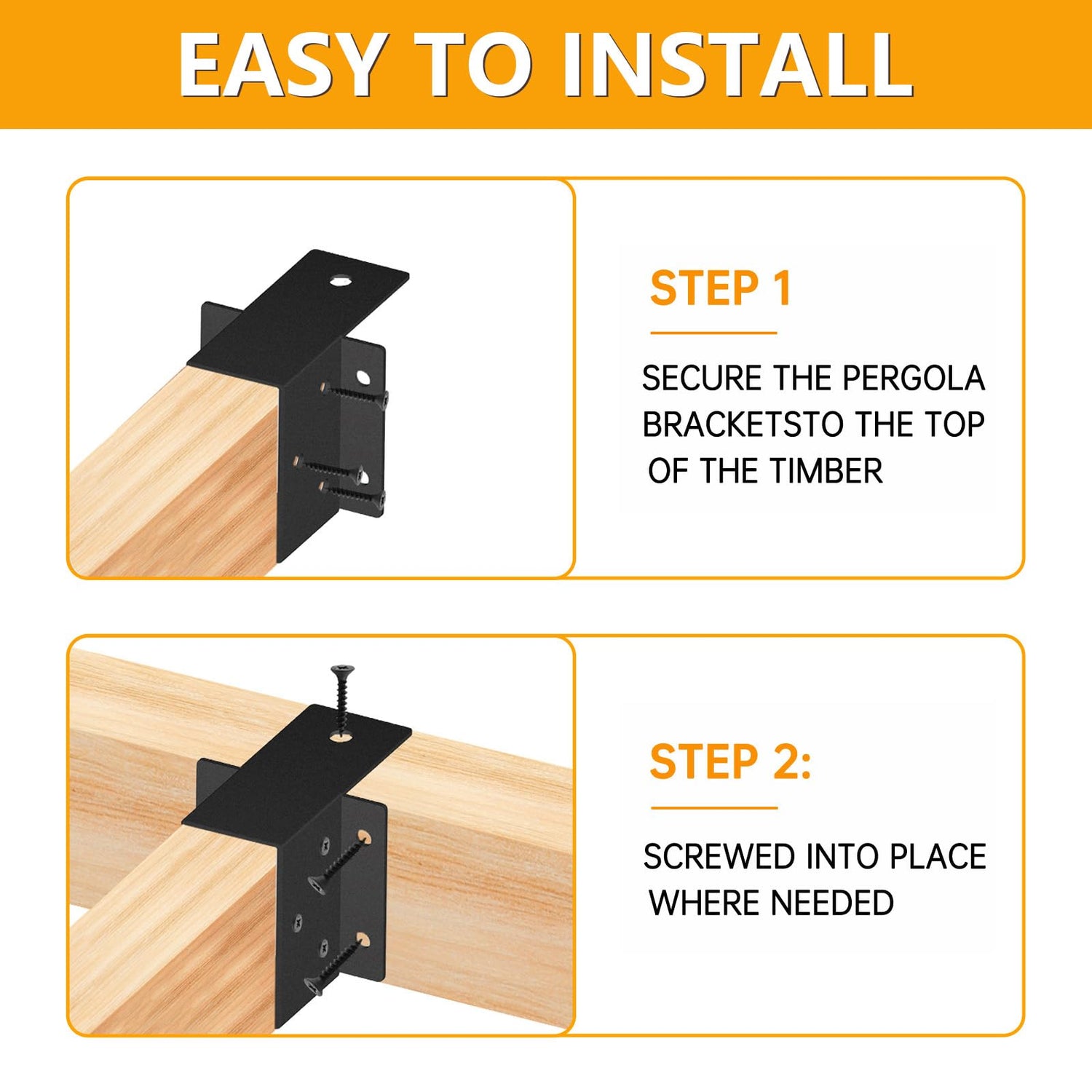 EASY TO INSTALL

STEP 1

SECURE THE PERGOLA BRACKETSTO THE TOP OF THE TIMBER

STEP 2:

SCREWED INTO PLACE WHERE NEEDED