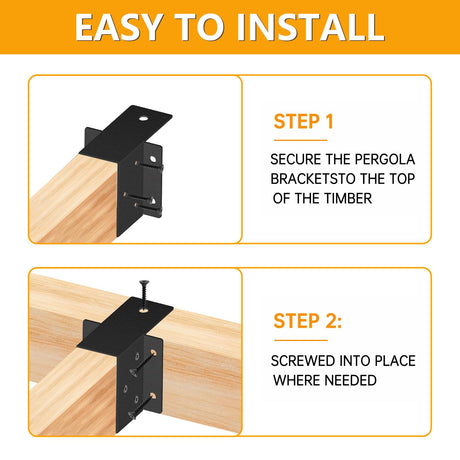 EASY TO INSTALL

STEP 1

SECURE THE PERGOLA BRACKETSTO THE TOP OF THE TIMBER

STEP 2:

SCREWED INTO PLACE WHERE NEEDED