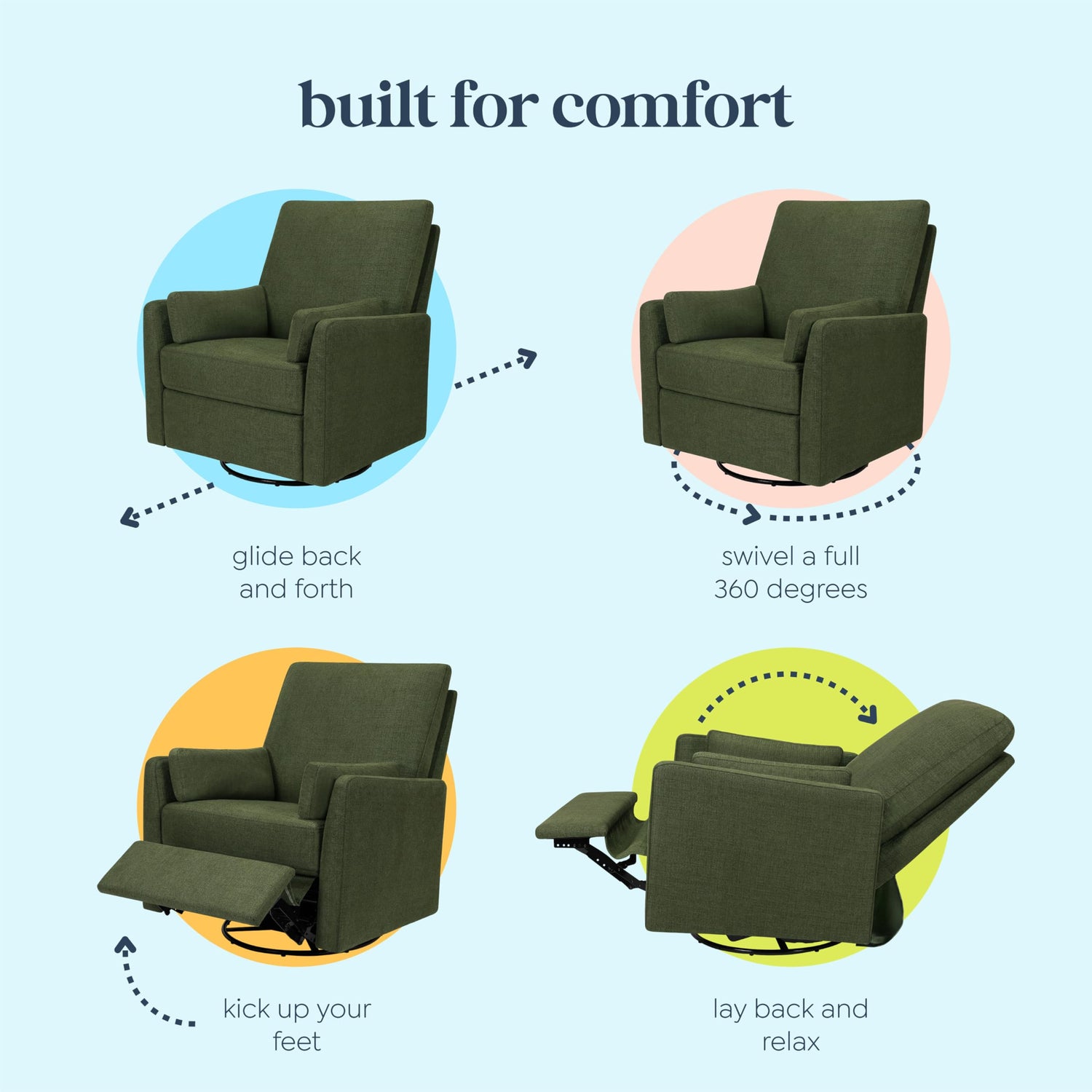 built for comfort

glide back and forth

swivel a full 360 degrees

kick up your feet

lay back and relax