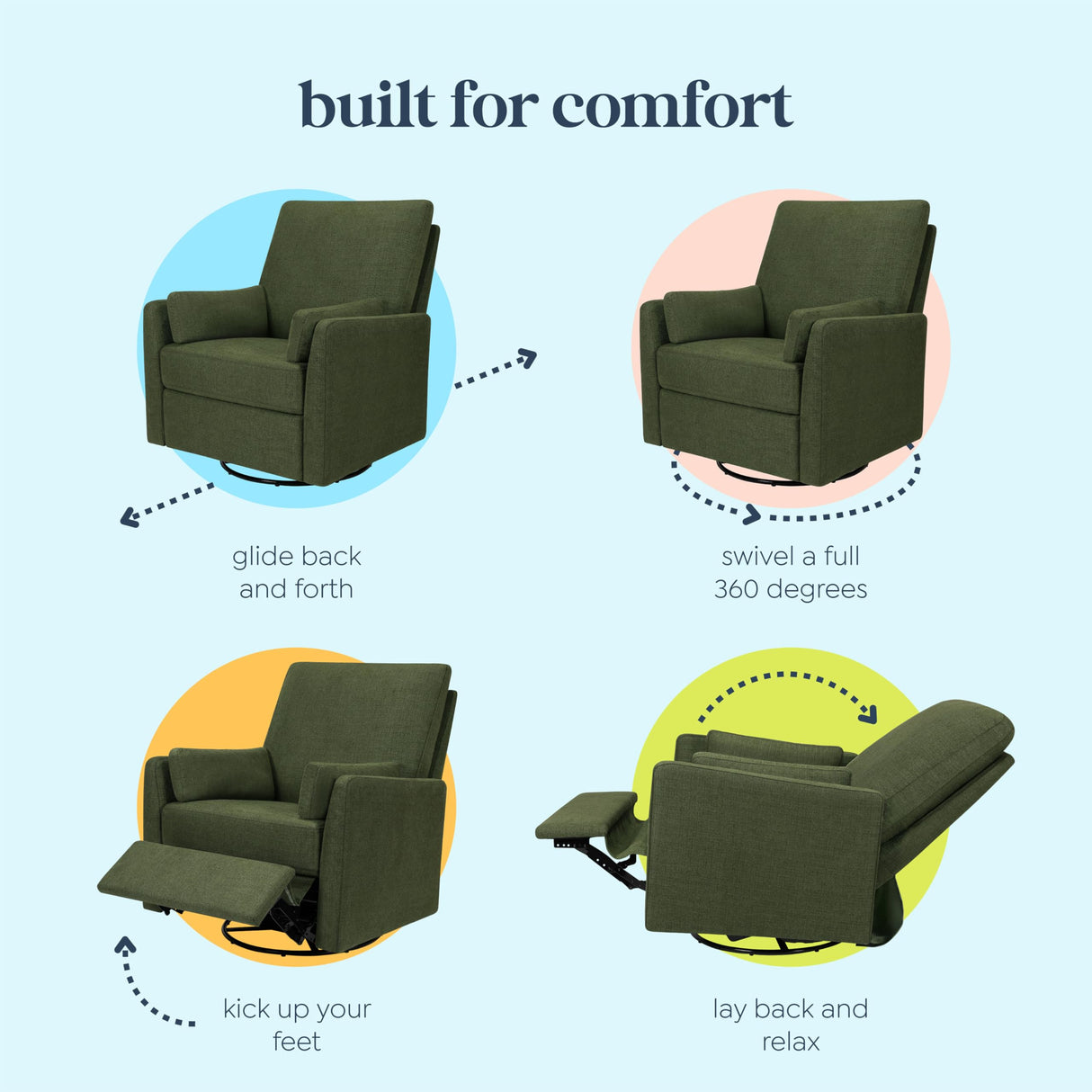 built for comfort

glide back and forth

swivel a full 360 degrees

kick up your feet

lay back and relax