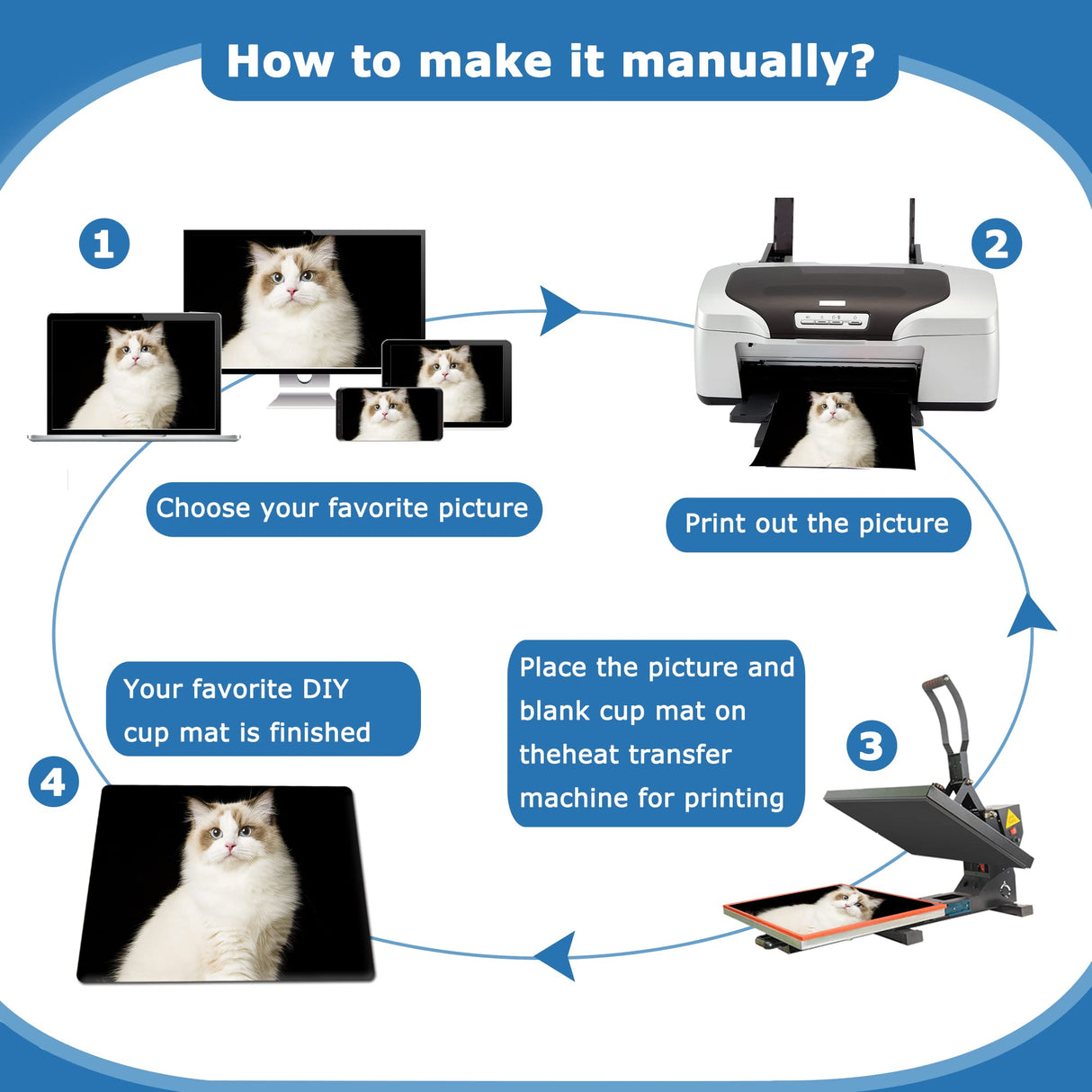 How to make it manually?

1

Choose your favorite picture

2

Print out the picture

3

Place the picture and blank cup mat on theheat transfer machine for printing

4

Your favorite DIY cup mat is finished