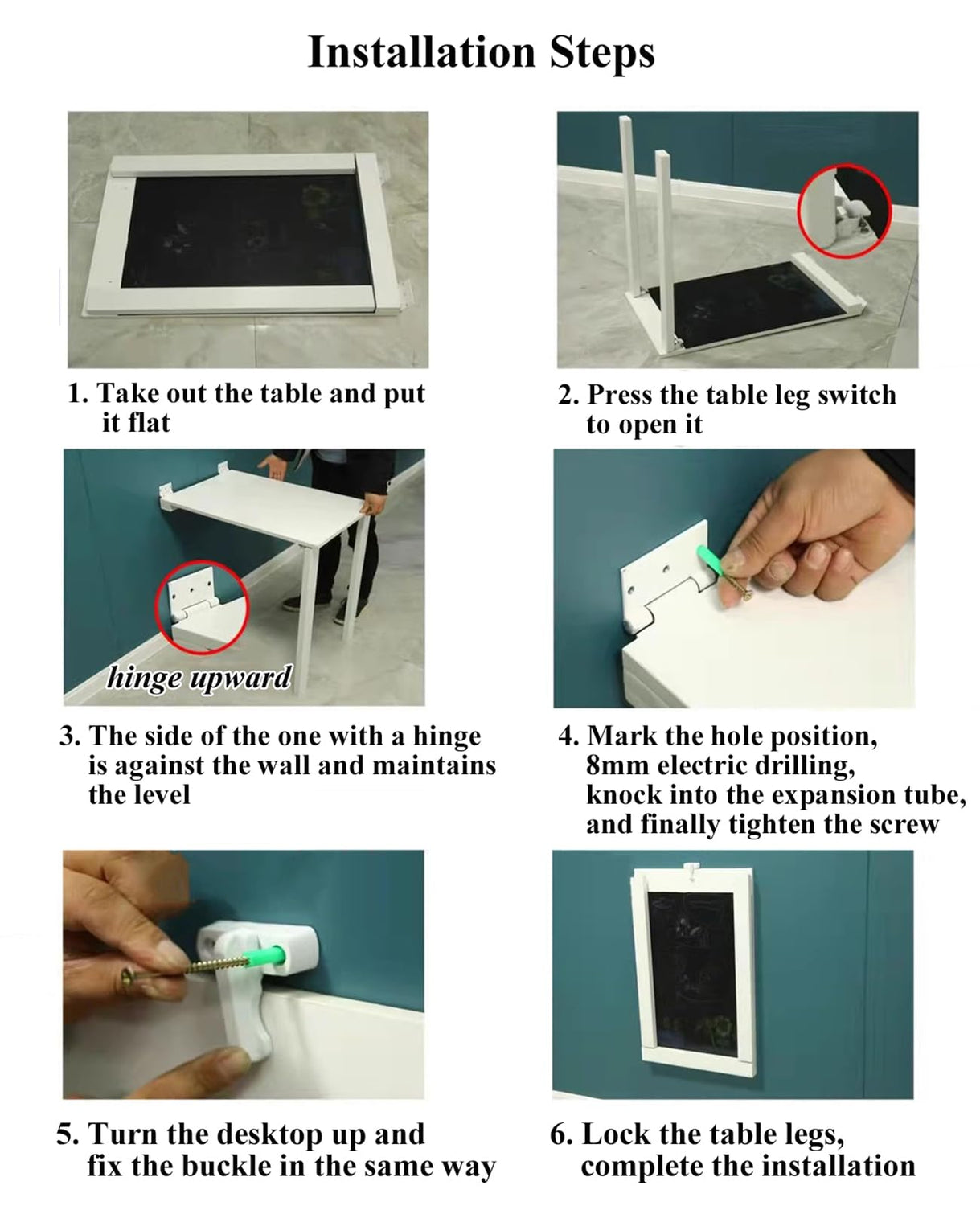 Installation Steps

1. Take out the table and put it flat

2. Press the table leg switch to open it

hinge upward

3. The side of the one with a hinge is against the wall and maintains the level

4. Mark the hole position, 8mm electric drilling, knock into the expansion tube, and finally tighten the screw

5. Turn the desktop up and fix the buckle in the same way

6. Lock the table legs, complete the installation