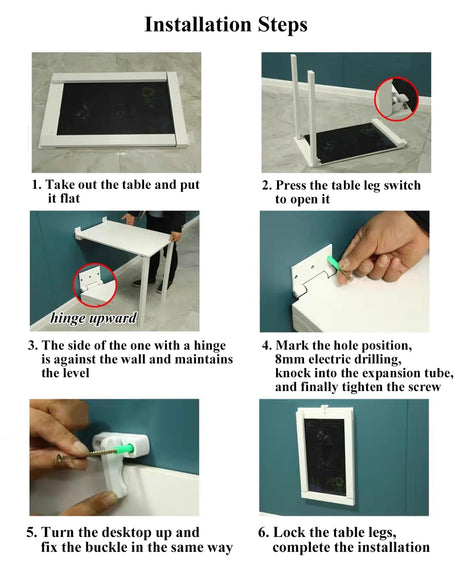 Installation Steps

1. Take out the table and put it flat

2. Press the table leg switch to open it

hinge upward

3. The side of the one with a hinge is against the wall and maintains the level

4. Mark the hole position, 8mm electric drilling, knock into the expansion tube, and finally tighten the screw

5. Turn the desktop up and fix the buckle in the same way

6. Lock the table legs, complete the installation