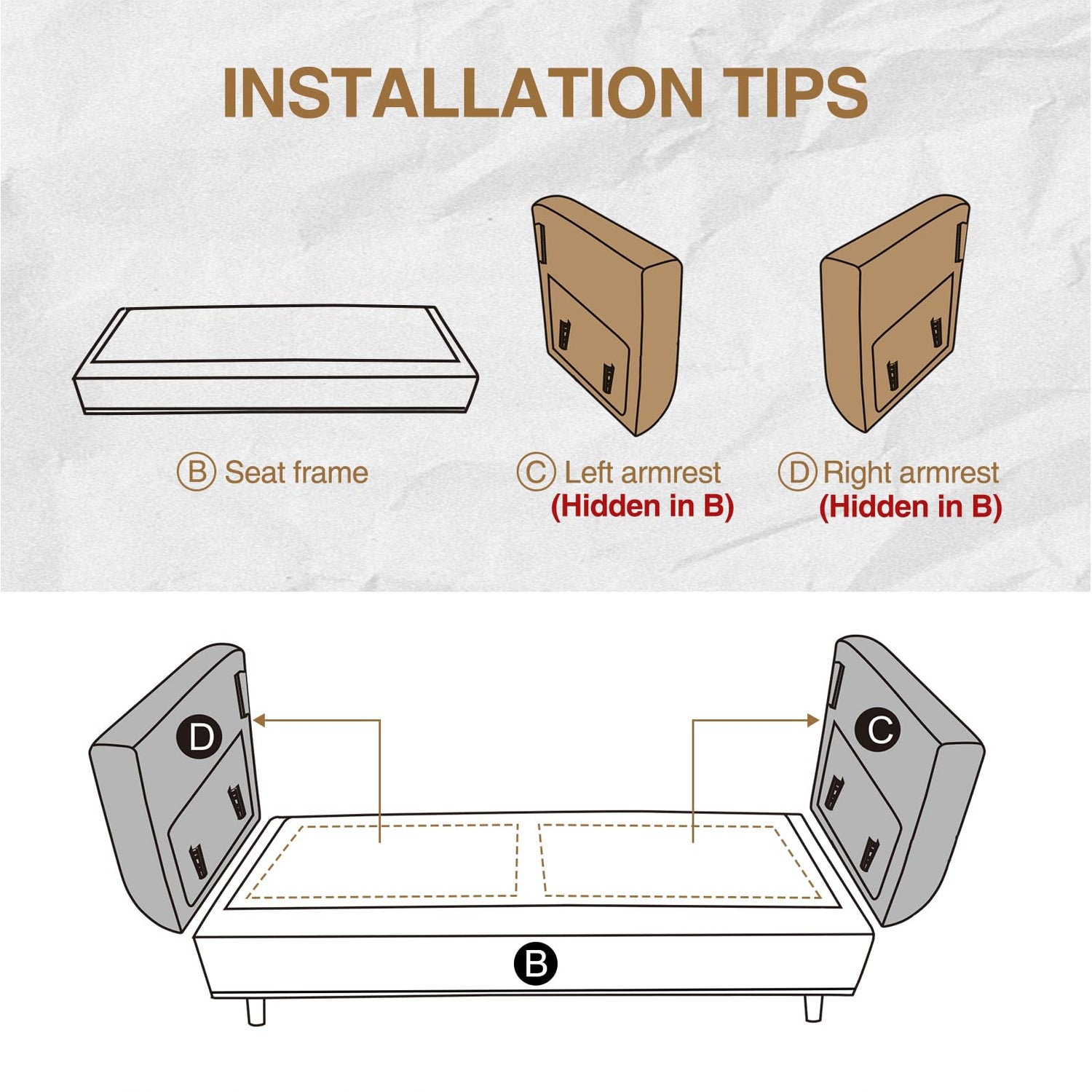 INSTALLATION TIPS

B Seat frame

C Left armrest
(Hidden in B)

D Right armrest
(Hidden in B)

D

C

B