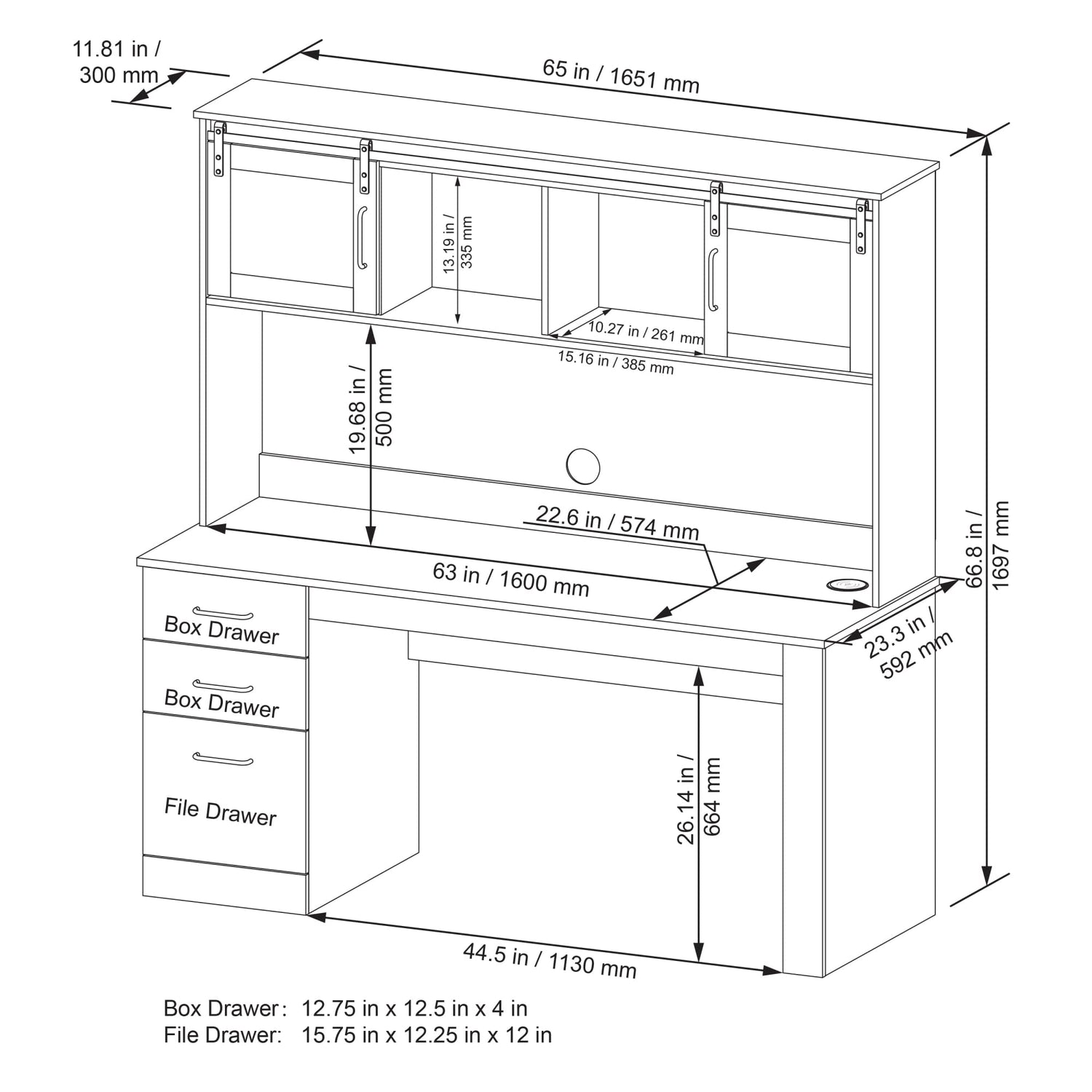 11.81 in / 300 mm

65 in / 1651 mm

13.19 in / 335 mm

10.27 in / 261 mm

15.16 in / 385 mm

19.68 in / 500 mm

22.6 in / 574 mm

63 in / 1600 mm

66.8 in / 1697 mm

23.3 in / 592 mm

Box Drawer

Box Drawer

File Drawer

26.14 in / 664 mm

44.5 in / 1130 mm

Box Drawer: 12.75 in x 12.5 in x 4 in
File Drawer: 15.75 in x 12.25 in x 12 in