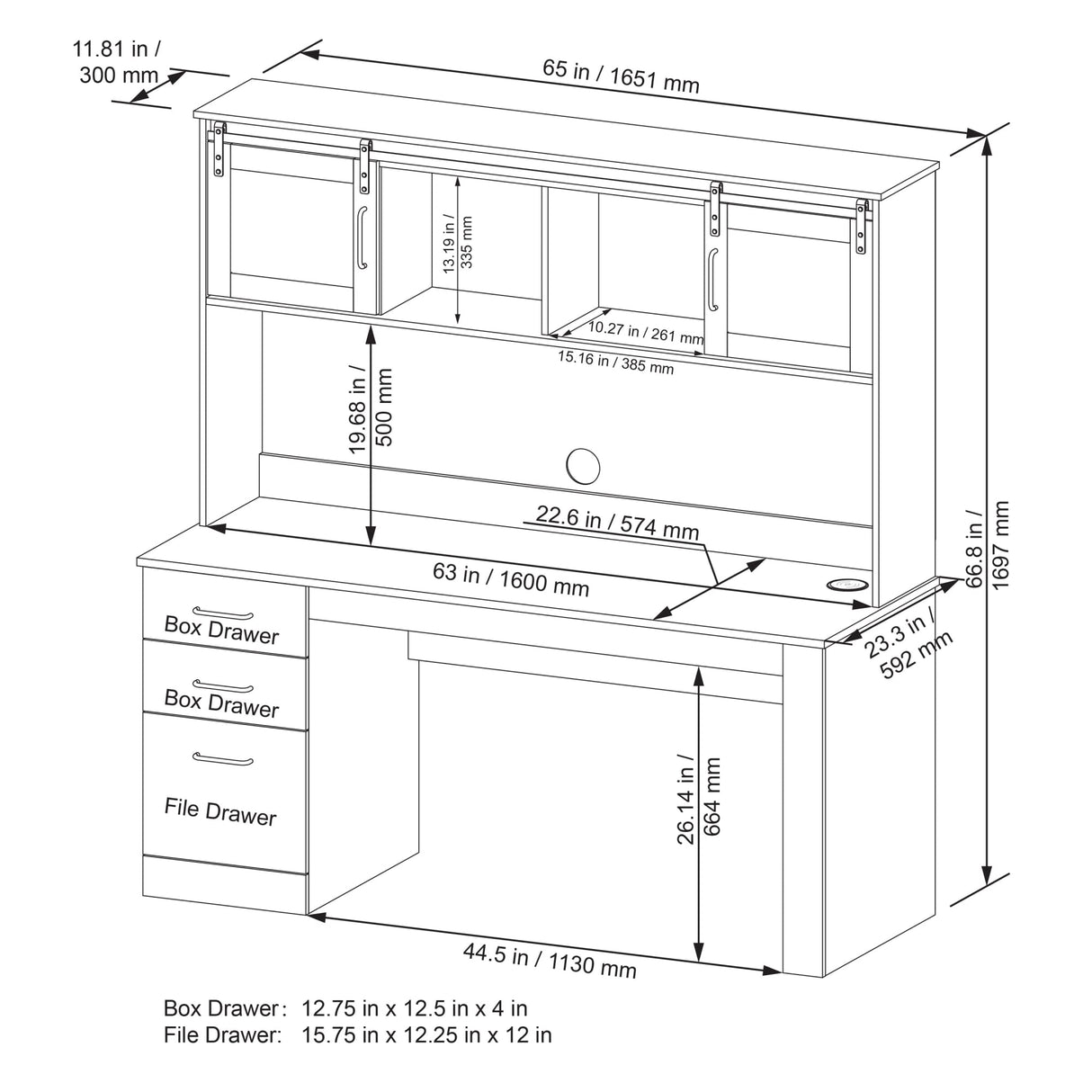 11.81 in / 300 mm

65 in / 1651 mm

13.19 in / 335 mm

10.27 in / 261 mm

15.16 in / 385 mm

19.68 in / 500 mm

22.6 in / 574 mm

63 in / 1600 mm

66.8 in / 1697 mm

23.3 in / 592 mm

Box Drawer

Box Drawer

File Drawer

26.14 in / 664 mm

44.5 in / 1130 mm

Box Drawer: 12.75 in x 12.5 in x 4 in
File Drawer: 15.75 in x 12.25 in x 12 in