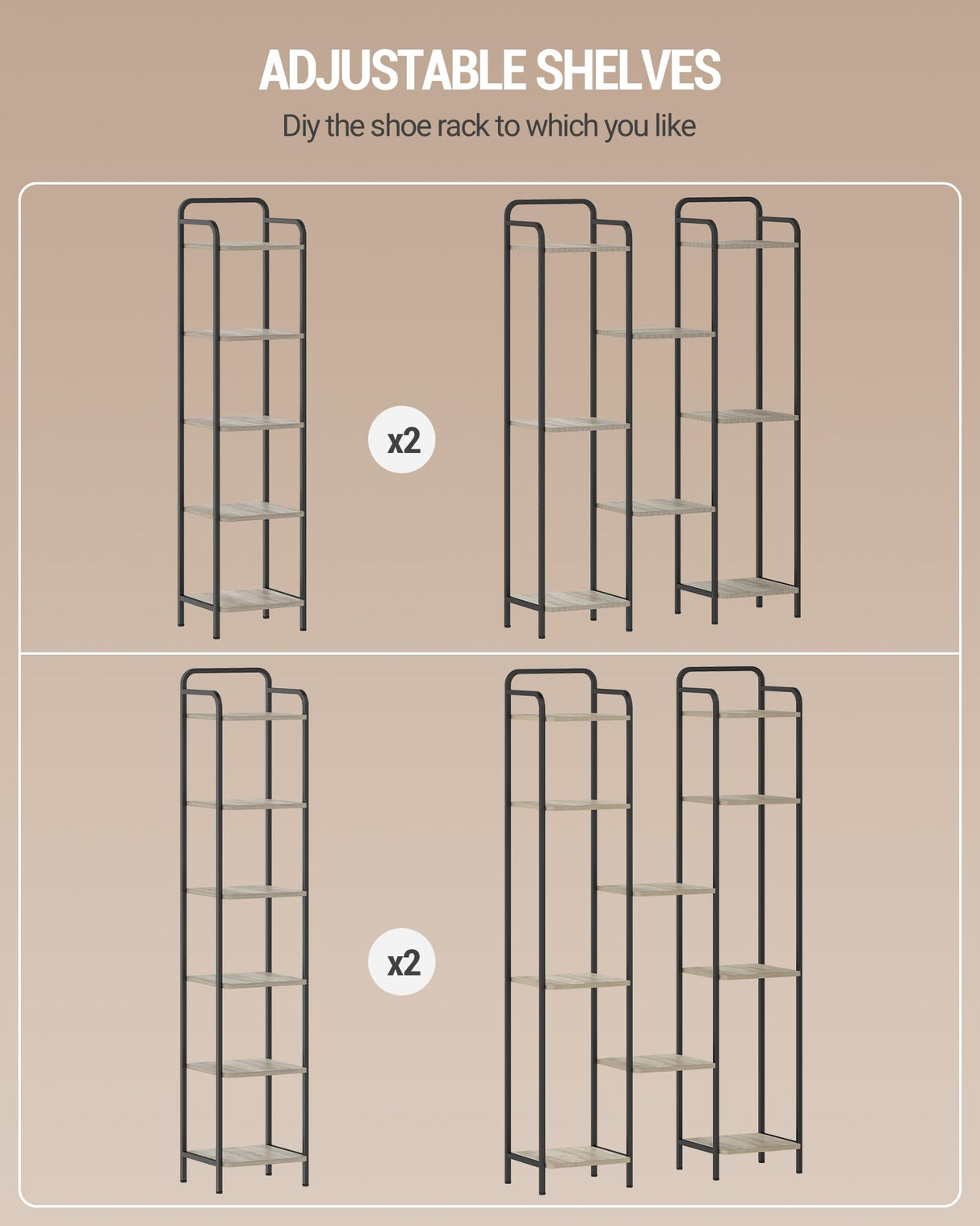 ADJUSTABLE SHELVES

Diy the shoe rack to which you like

x2

x2