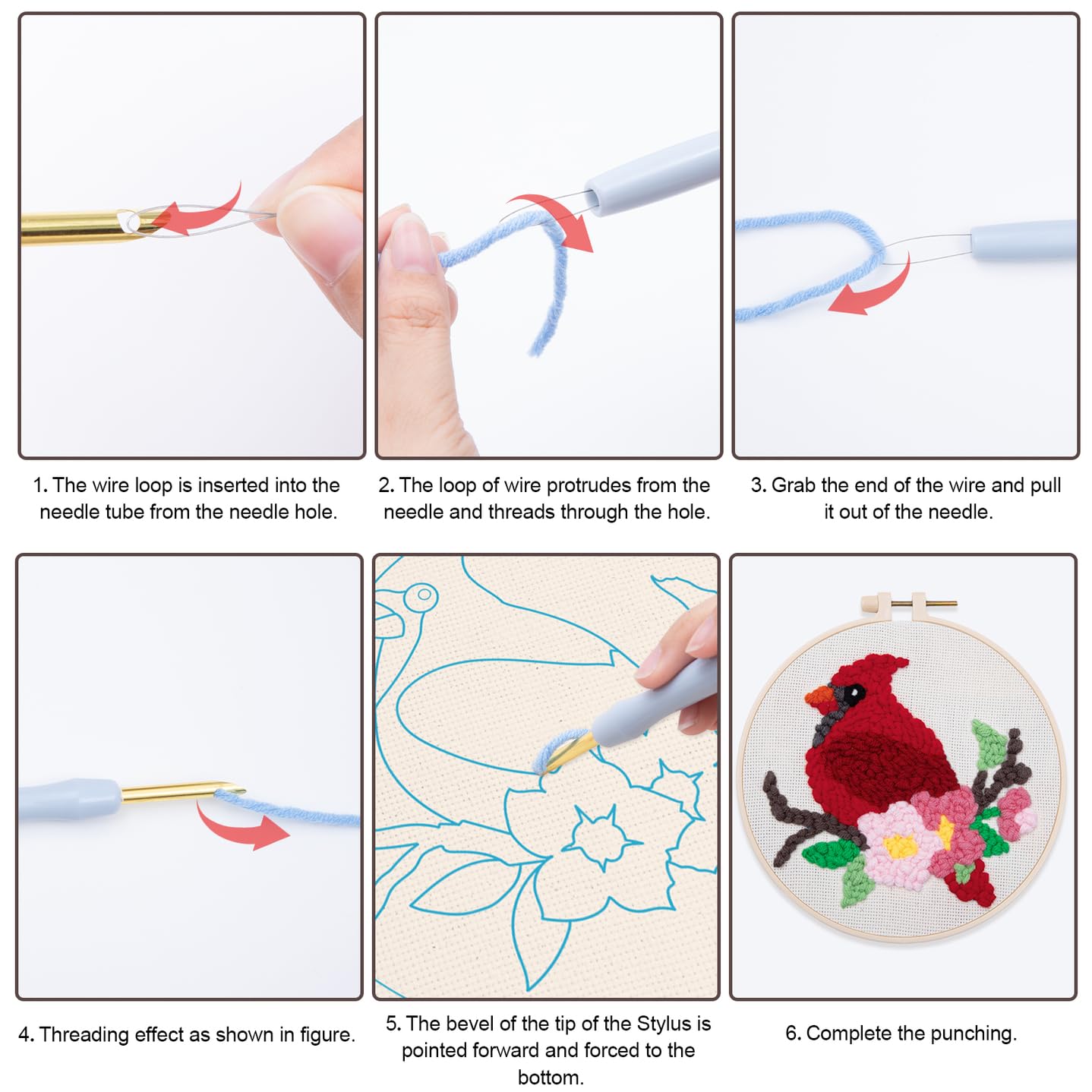 1. The wire loop is inserted into the needle tube from the needle hole.

2. The loop of wire protrudes from the needle and threads through the hole.

3. Grab the end of the wire and pull it out of the needle.

4. Threading effect as shown in figure.

5. The bevel of the tip of the Stylus is pointed forward and forced to the bottom.

6. Complete the punching.