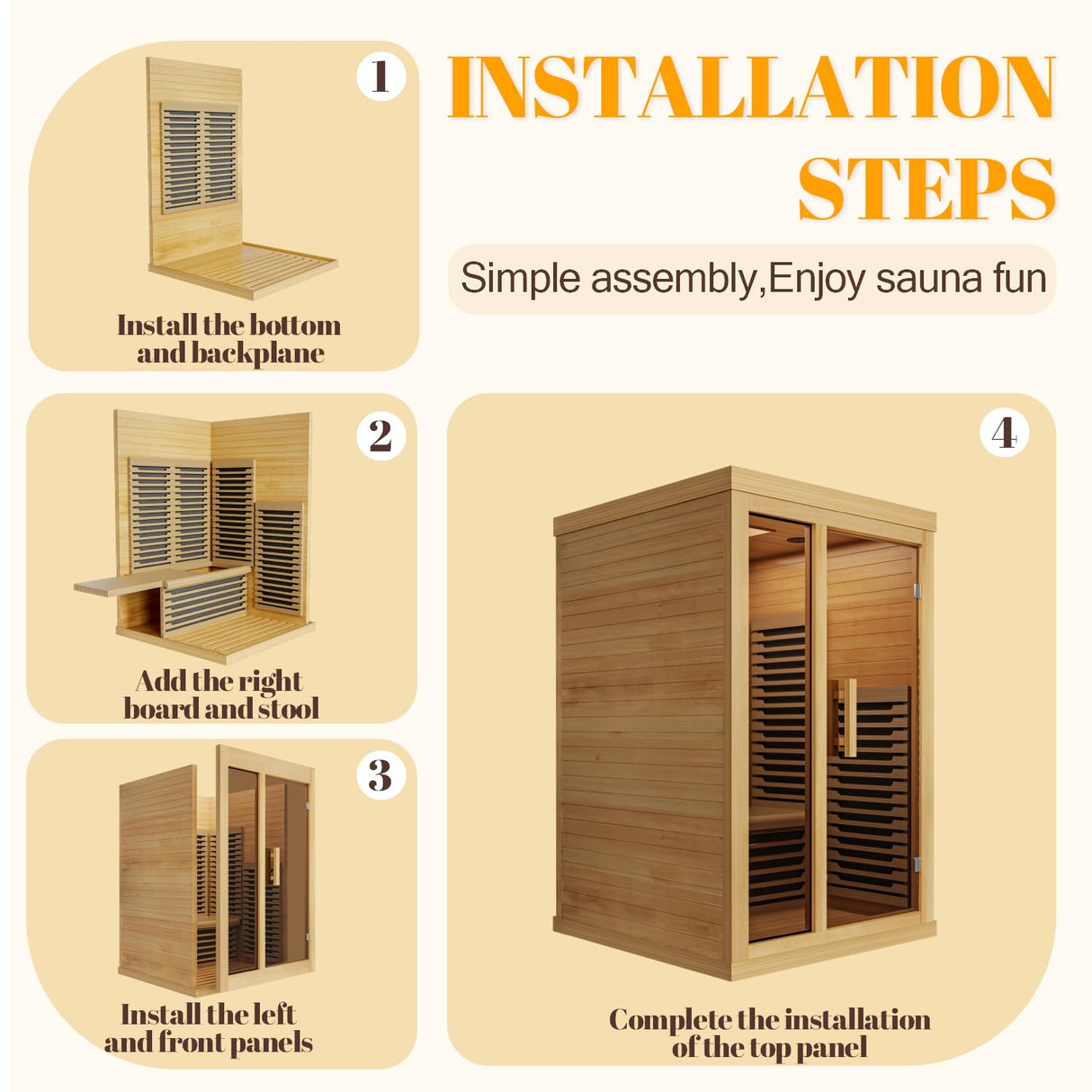 INSTALLATION STEPS

Simple assembly,Enjoy sauna fun

1

Install the bottom and backplane

2

Add the right board and stool

3

Install the left and front panels

4

Complete the installation of the top panel