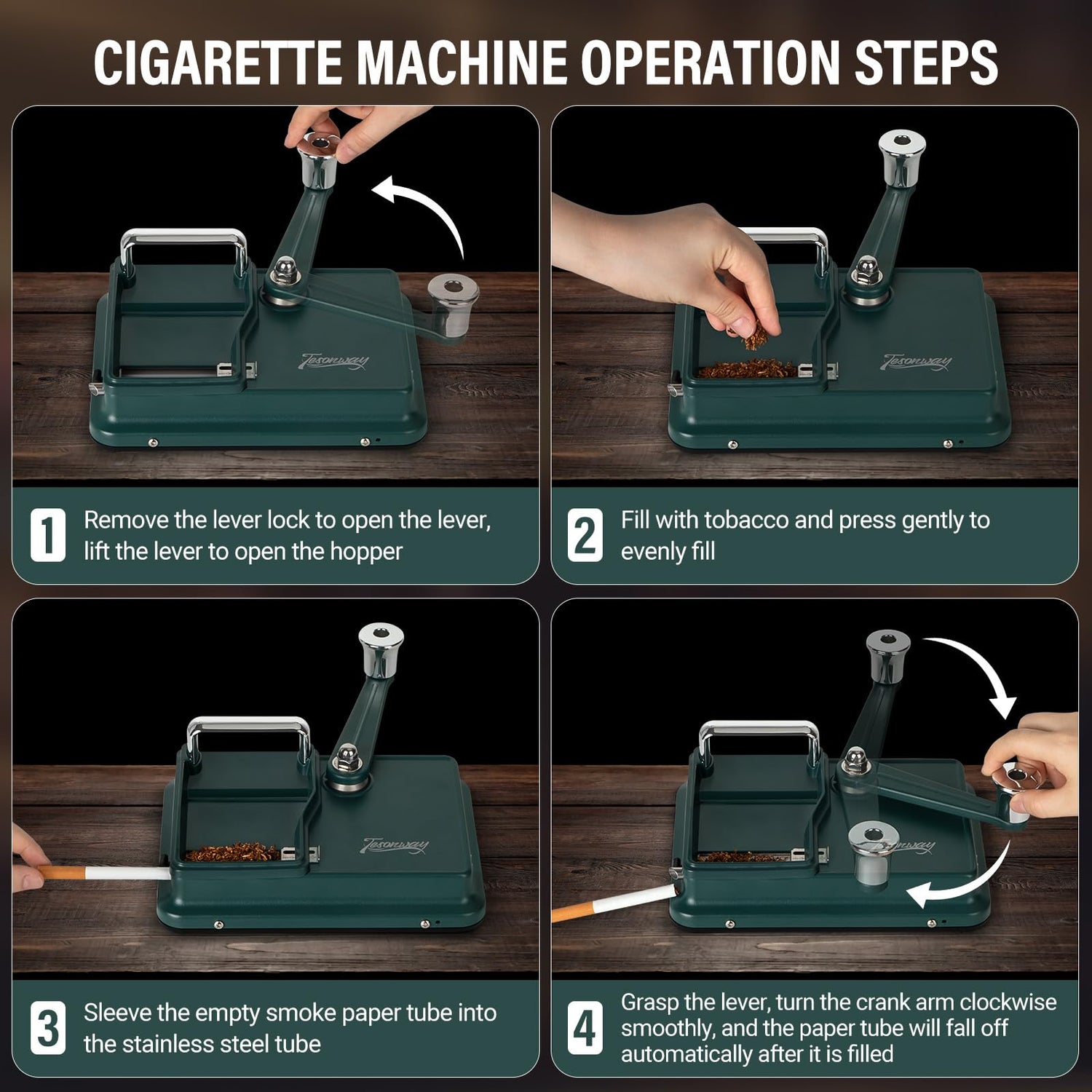 CIGARETTE MACHINE OPERATION STEPS

Tesonway

1 Remove the lever lock to open the lever, lift the lever to open the hopper

Tesonway

2 Fill with tobacco and press gently to evenly fill

Tesonway

3 Sleeve the empty smoke paper tube into the stainless steel tube

Tesonway

4 Grasp the lever, turn the crank arm clockwise smoothly, and the paper tube will fall off automatically after it is filled