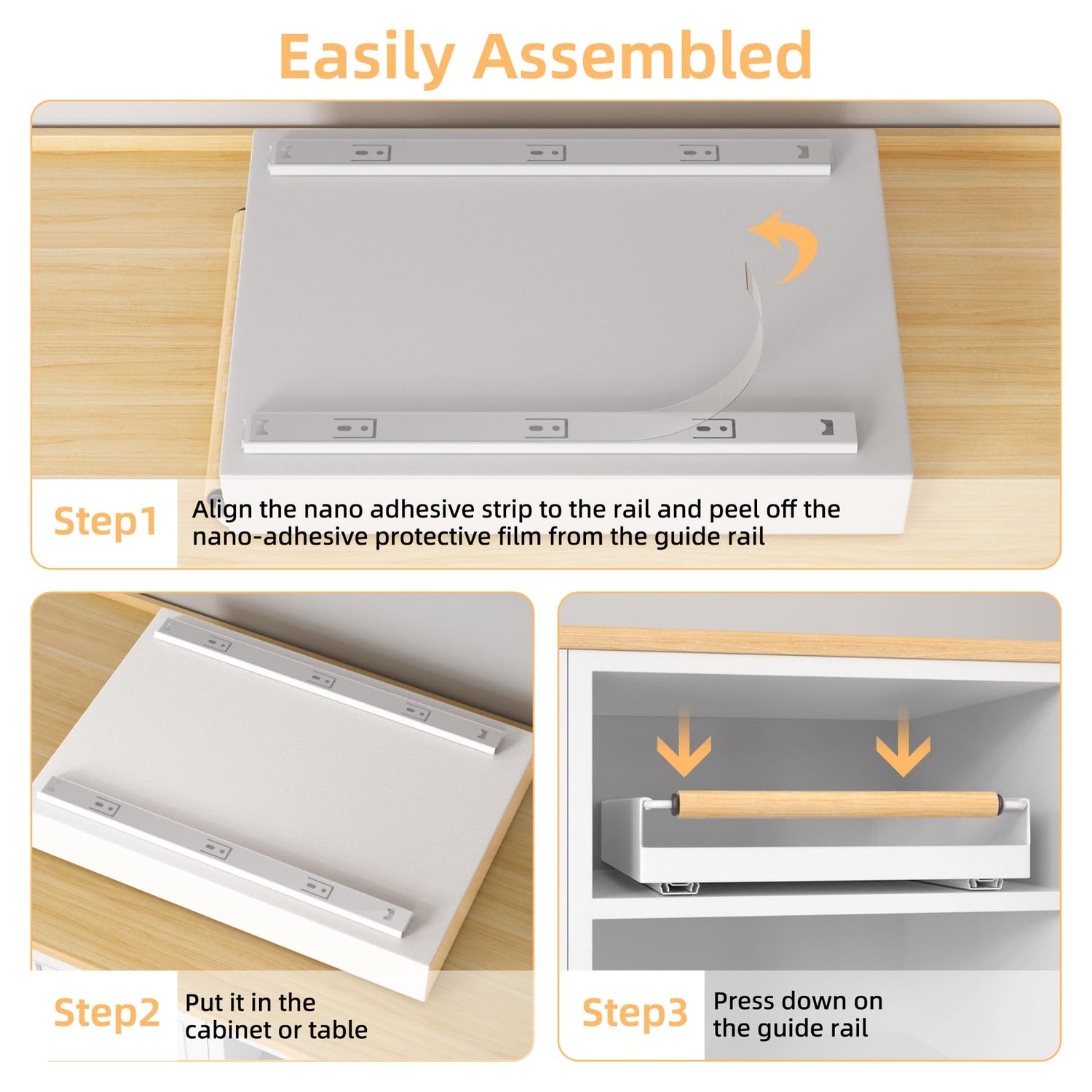 Easily Assembled

Step1
Align the nano adhesive strip to the rail and peel off the nano-adhesive protective film from the guide rail

Step2
Put it in the cabinet or table

Step3
Press down on the guide rail