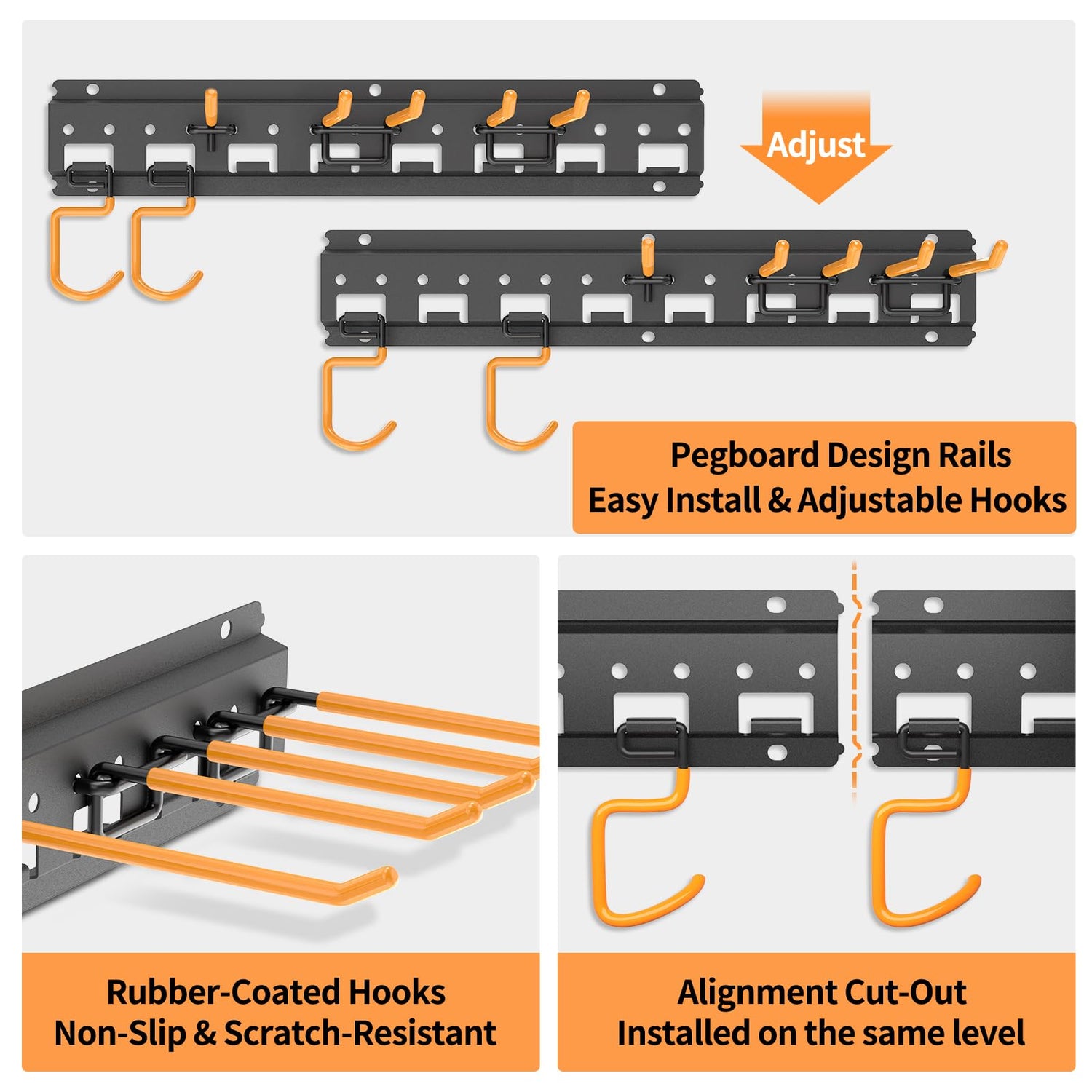 Adjust

Pegboard Design Rails
Easy Install & Adjustable Hooks

Rubber-Coated Hooks
Non-Slip & Scratch-Resistant

Alignment Cut-Out
Installed on the same level