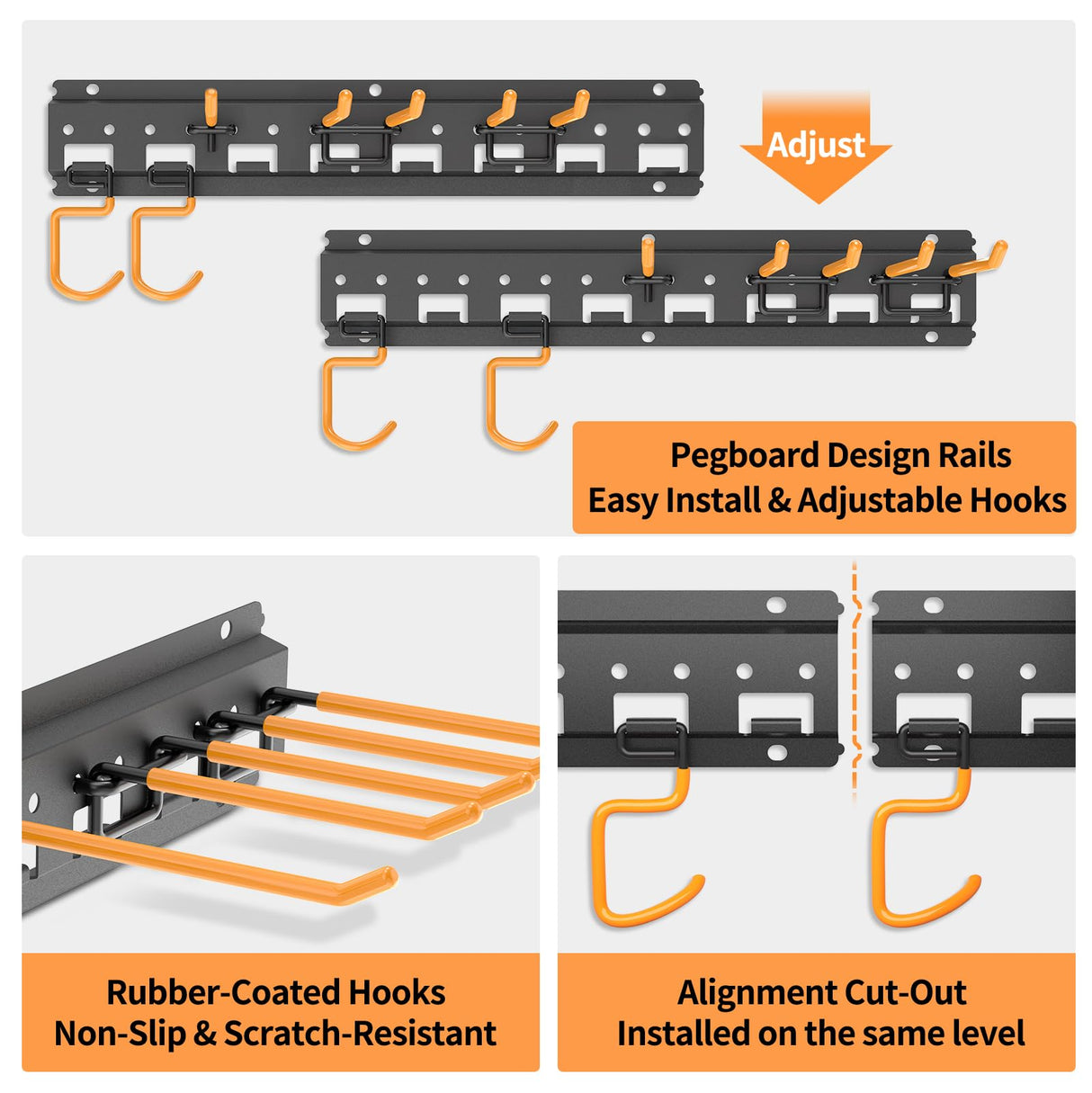 Adjust

Pegboard Design Rails
Easy Install & Adjustable Hooks

Rubber-Coated Hooks
Non-Slip & Scratch-Resistant

Alignment Cut-Out
Installed on the same level