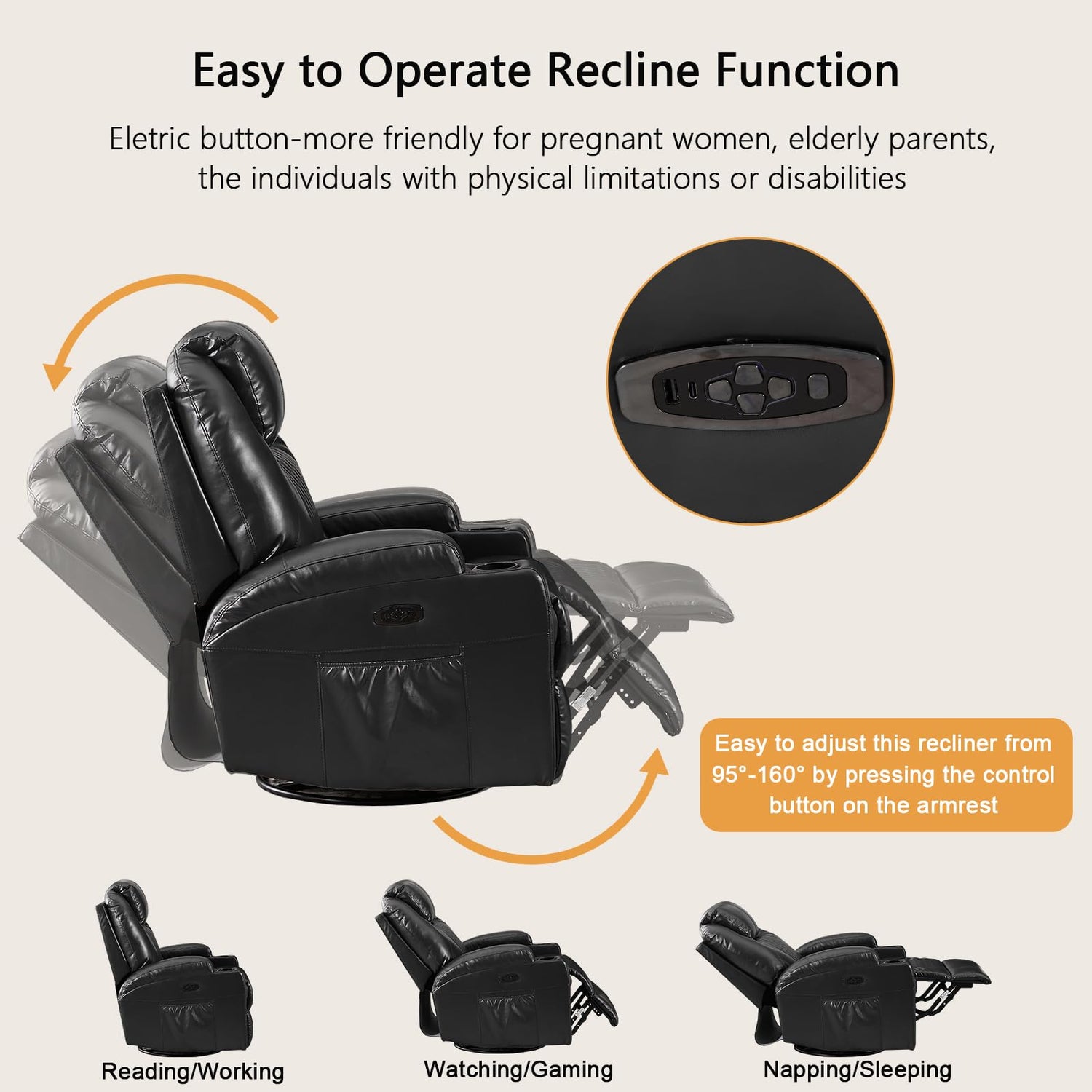 Easy to Operate Recline Function

Eletric button-more friendly for pregnant women, elderly parents, the individuals with physical limitations or disabilities

Easy to adjust this recliner from 95°-160° by pressing the control button on the armrest

Reading/Working

Watching/Gaming

Napping/Sleeping