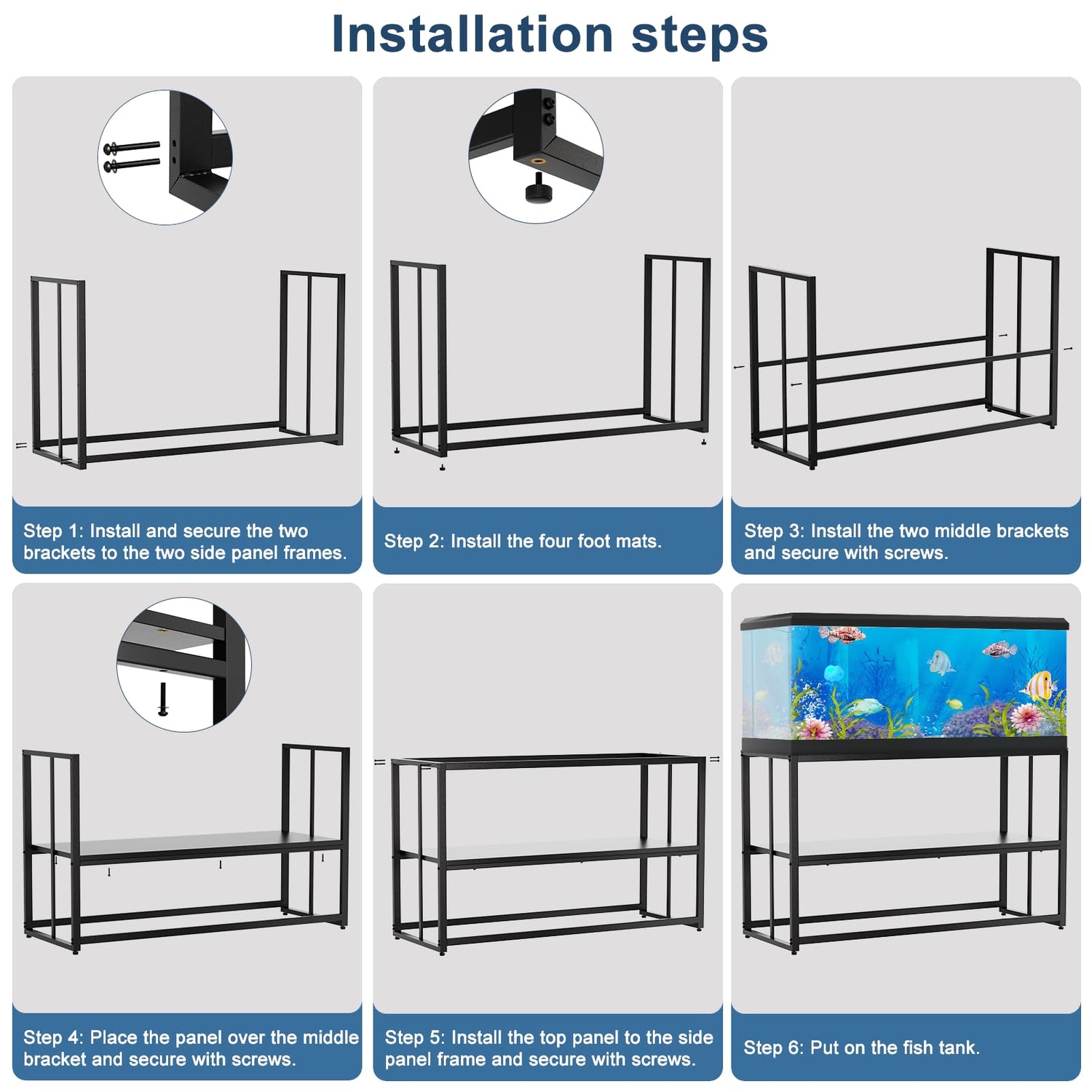 Installation steps

Step 1: Install and secure the two brackets to the two side panel frames.

Step 2: Install the four foot mats.

Step 3: Install the two middle brackets and secure with screws.

Step 4: Place the panel over the middle bracket and secure with screws.

Step 5: Install the top panel to the side panel frame and secure with screws.

Step 6: Put on the fish tank.