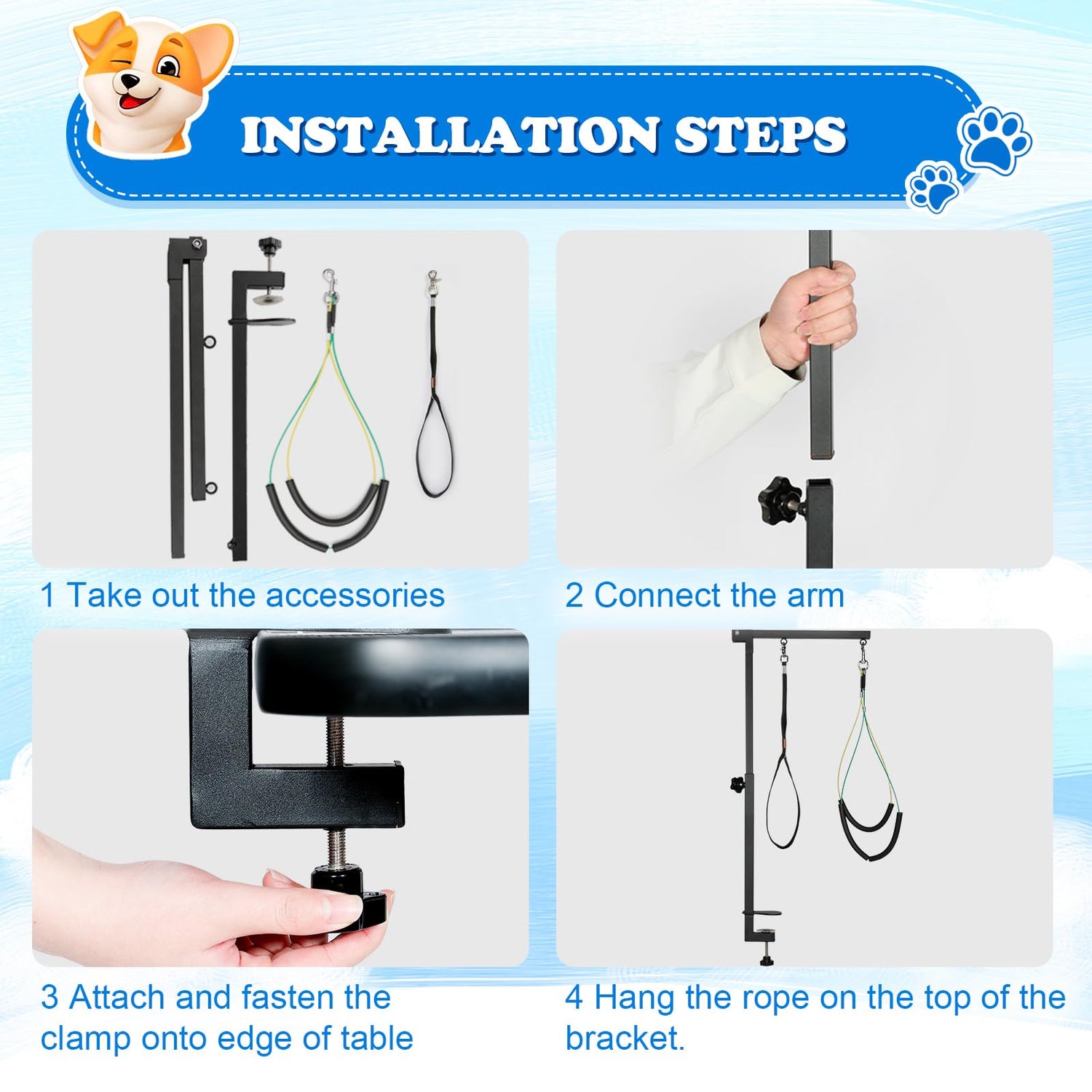 INSTALLATION STEPS

1 Take out the accessories

2 Connect the arm

3 Attach and fasten the clamp onto edge of table

4 Hang the rope on the top of the bracket.