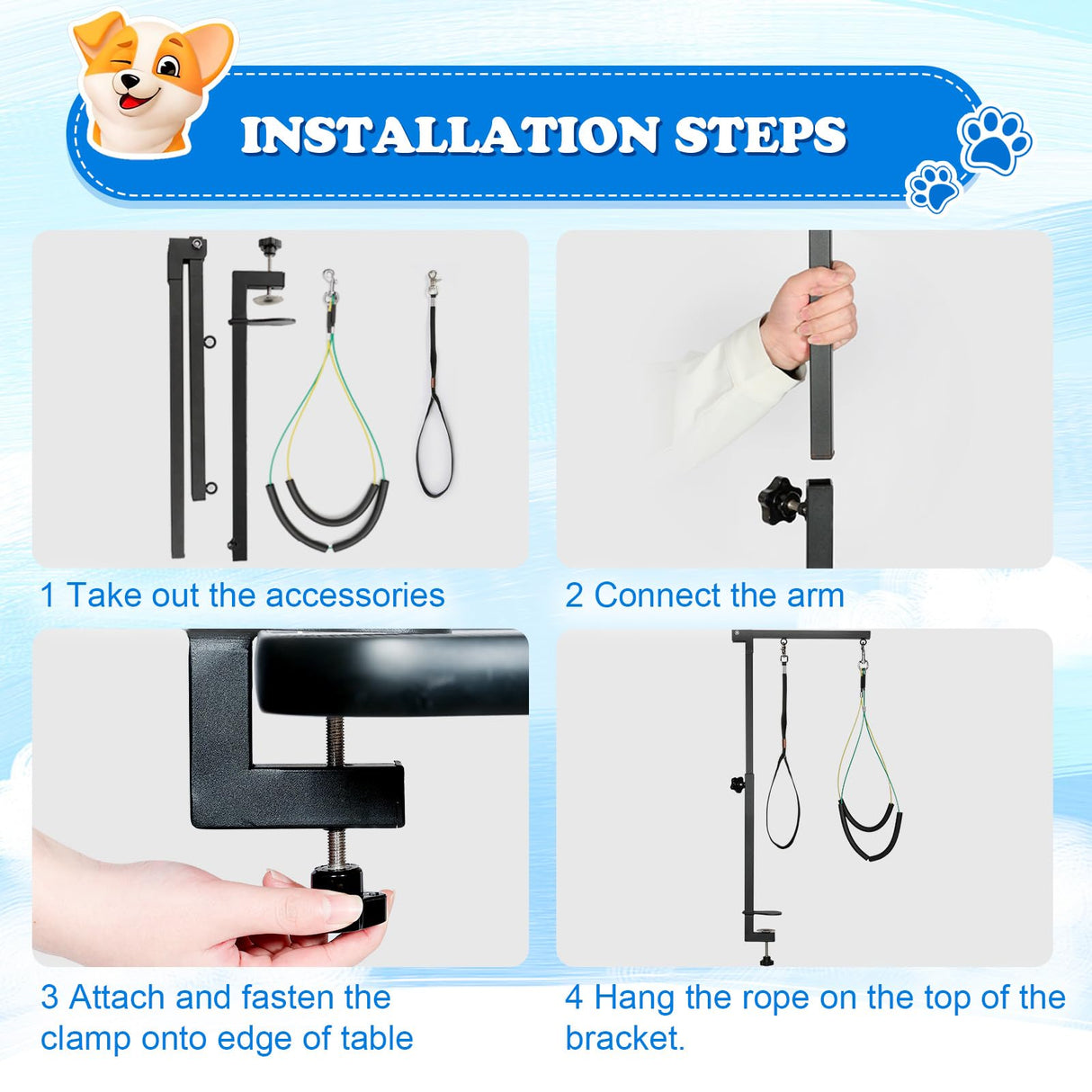 INSTALLATION STEPS

1 Take out the accessories

2 Connect the arm

3 Attach and fasten the clamp onto edge of table

4 Hang the rope on the top of the bracket.