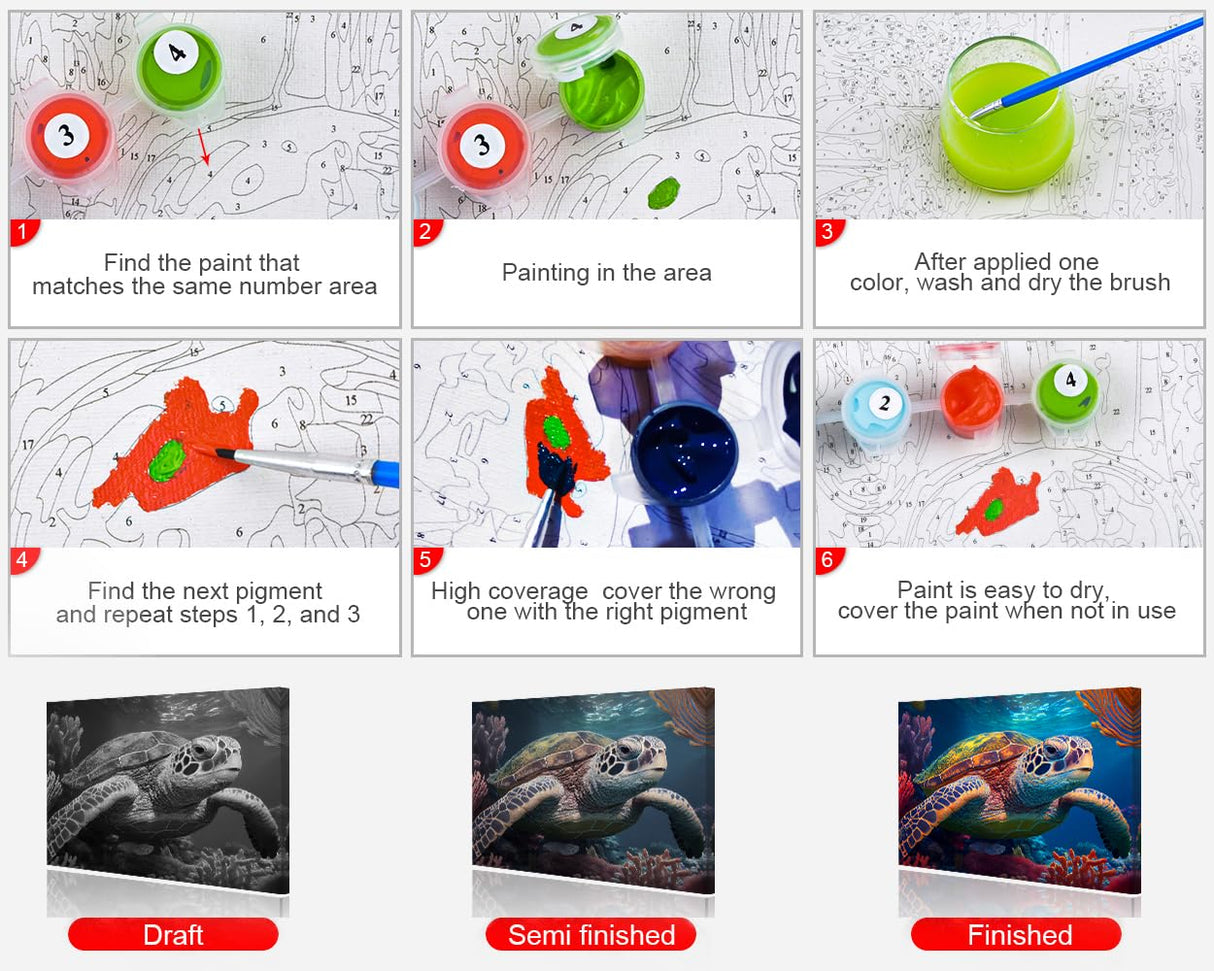 1
Find the paint that matches the same number area

2
Painting in the area

3
After applied one color, wash and dry the brush

4
Find the next pigment and repeat steps 1, 2, and 3

5
High coverage cover the wrong one with the right pigment

6
Paint is easy to dry, cover the paint when not in use

Draft

Semi finished

Finished