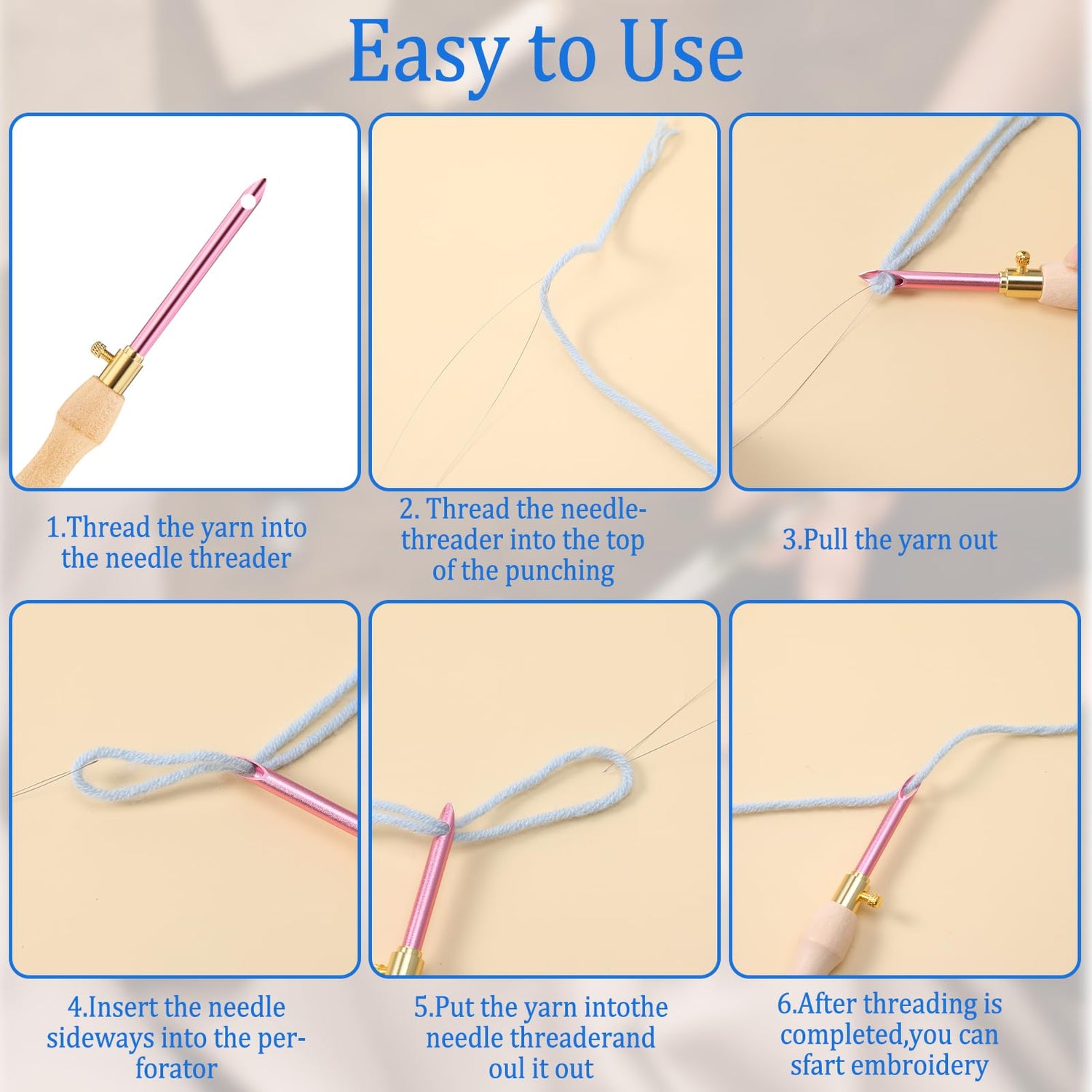 Easy to Use

1.Thread the yarn into the needle threader

2. Thread the needle-threader into the top of the punching

3.Pull the yarn out

4.Insert the needle sideways into the perforator

5.Put the yarn intothe needle threaderand oul it out

6.After threading is completed,you can sfart embroidery