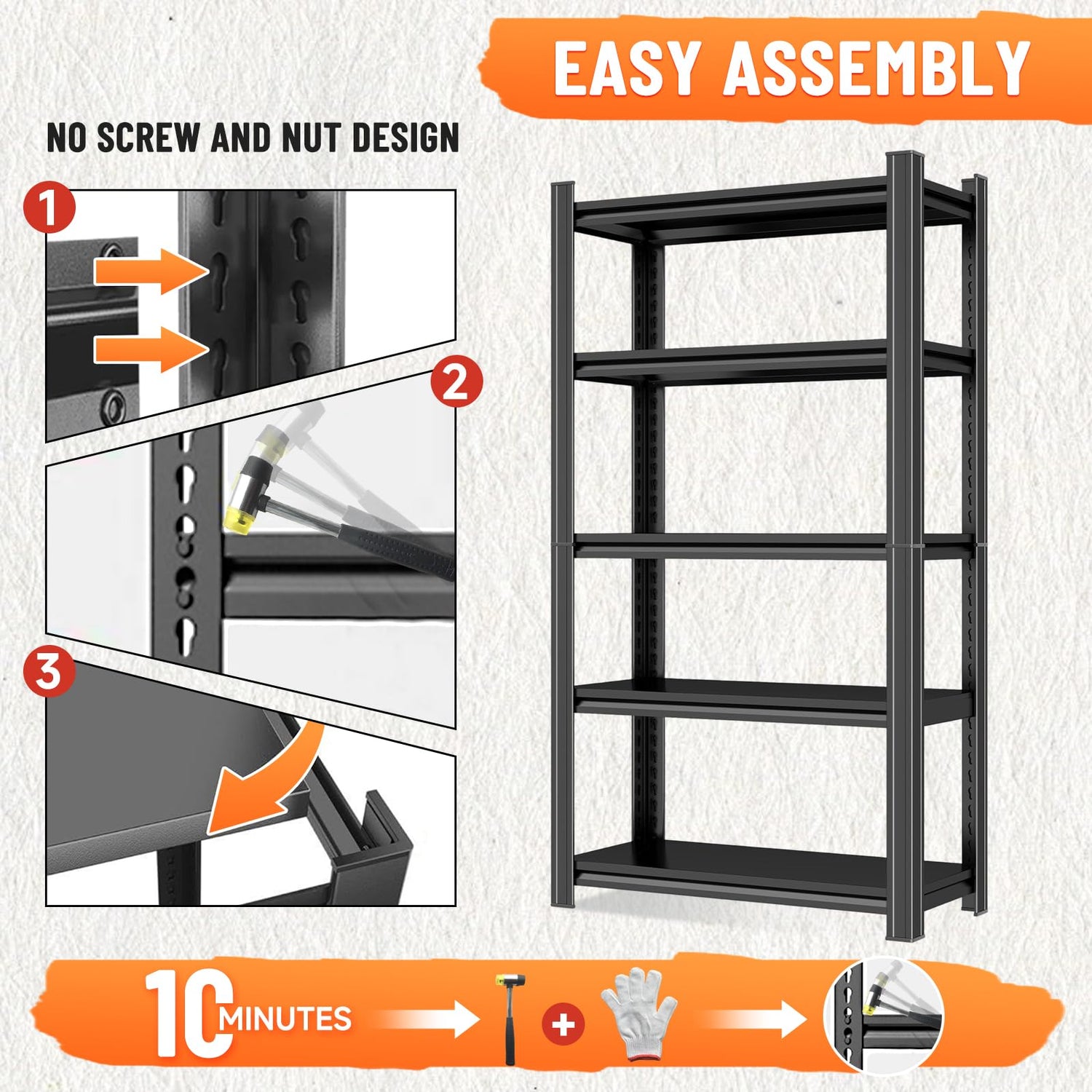 EASY ASSEMBLY

NO SCREW AND NUT DESIGN

1

2

3

10 MINUTES

+