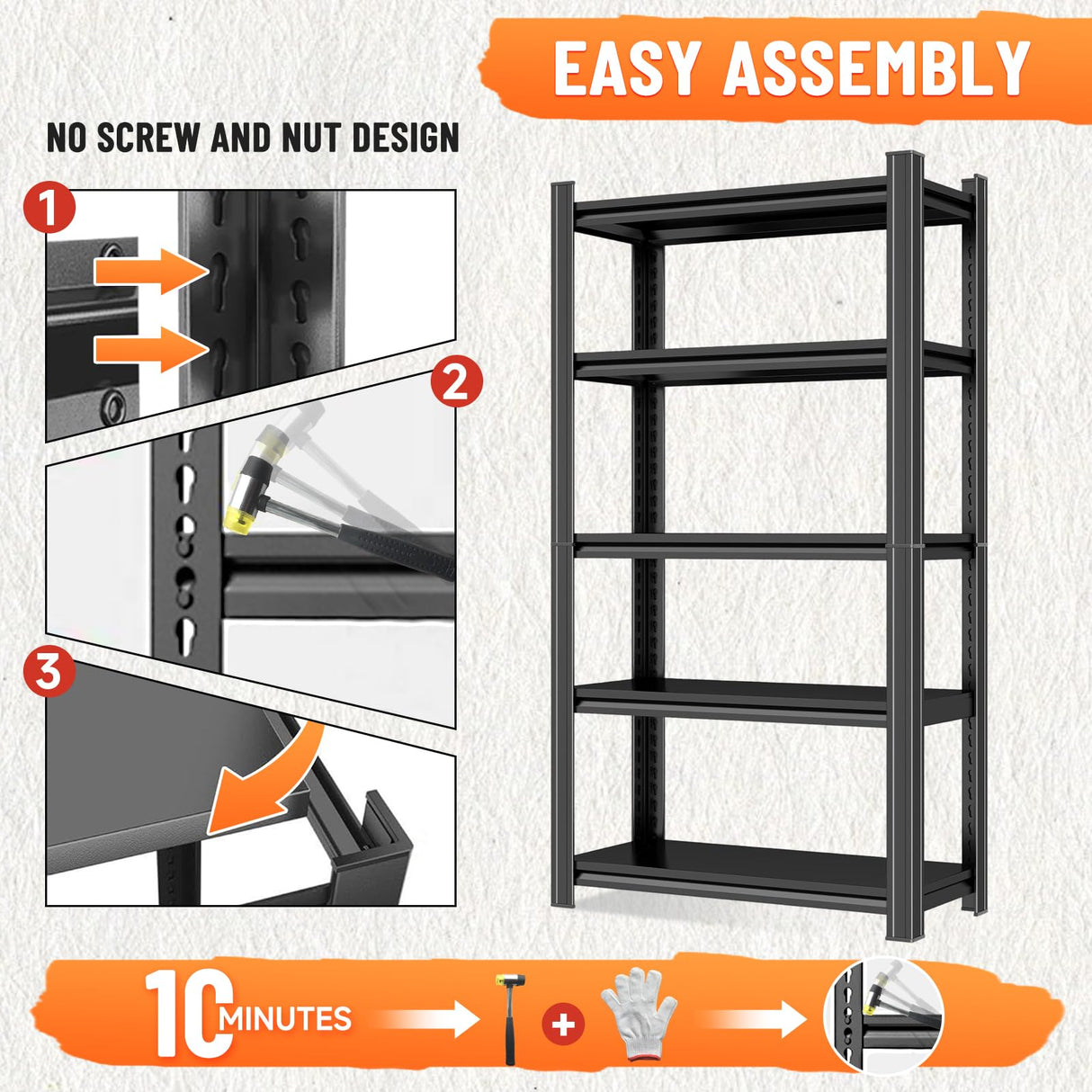 EASY ASSEMBLY

NO SCREW AND NUT DESIGN

1

2

3

10 MINUTES

+