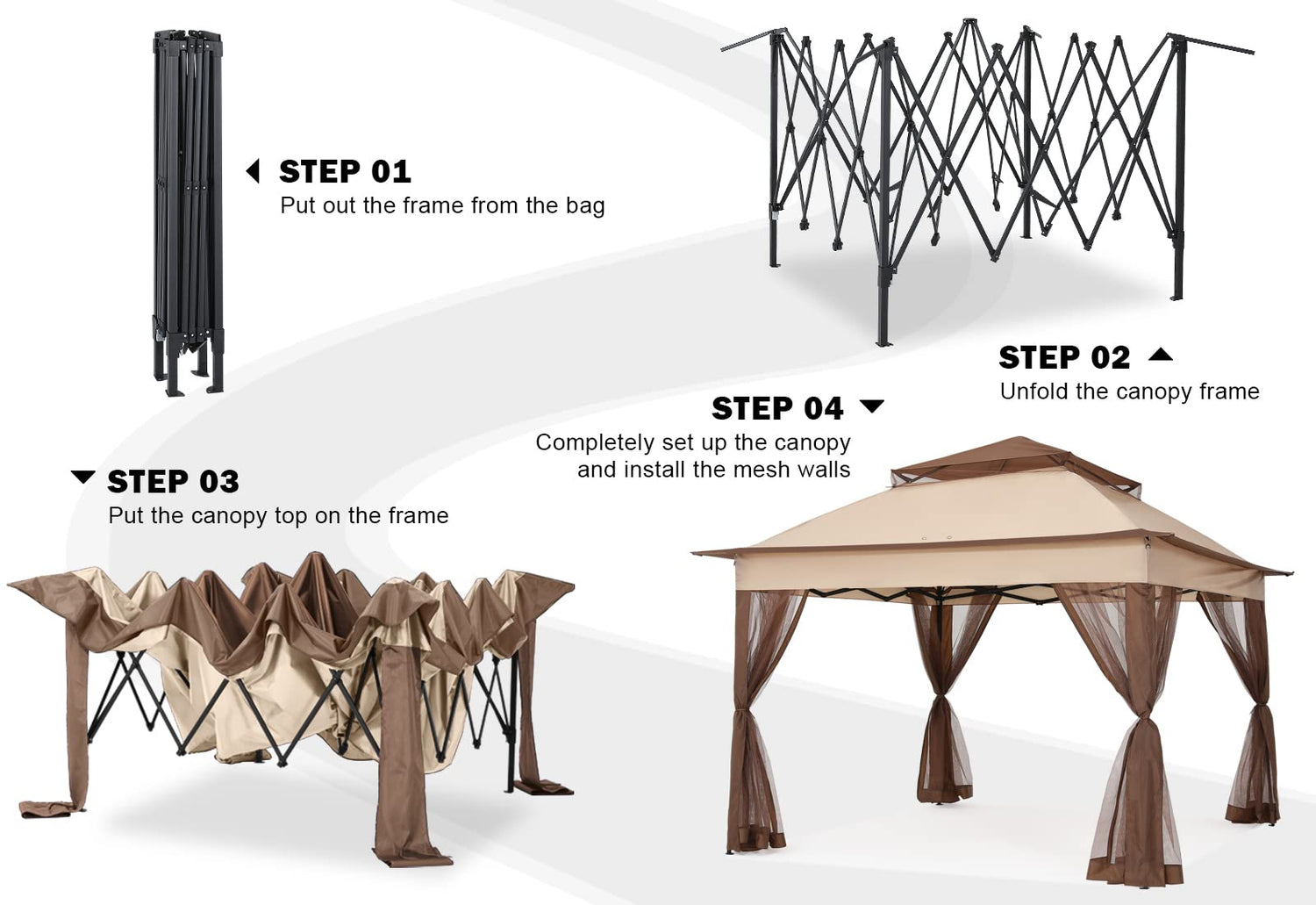 STEP 01
Put out the frame from the bag

STEP 02
Unfold the canopy frame

STEP 04
Completely set up the canopy and install the mesh walls

STEP 03
Put the canopy top on the frame