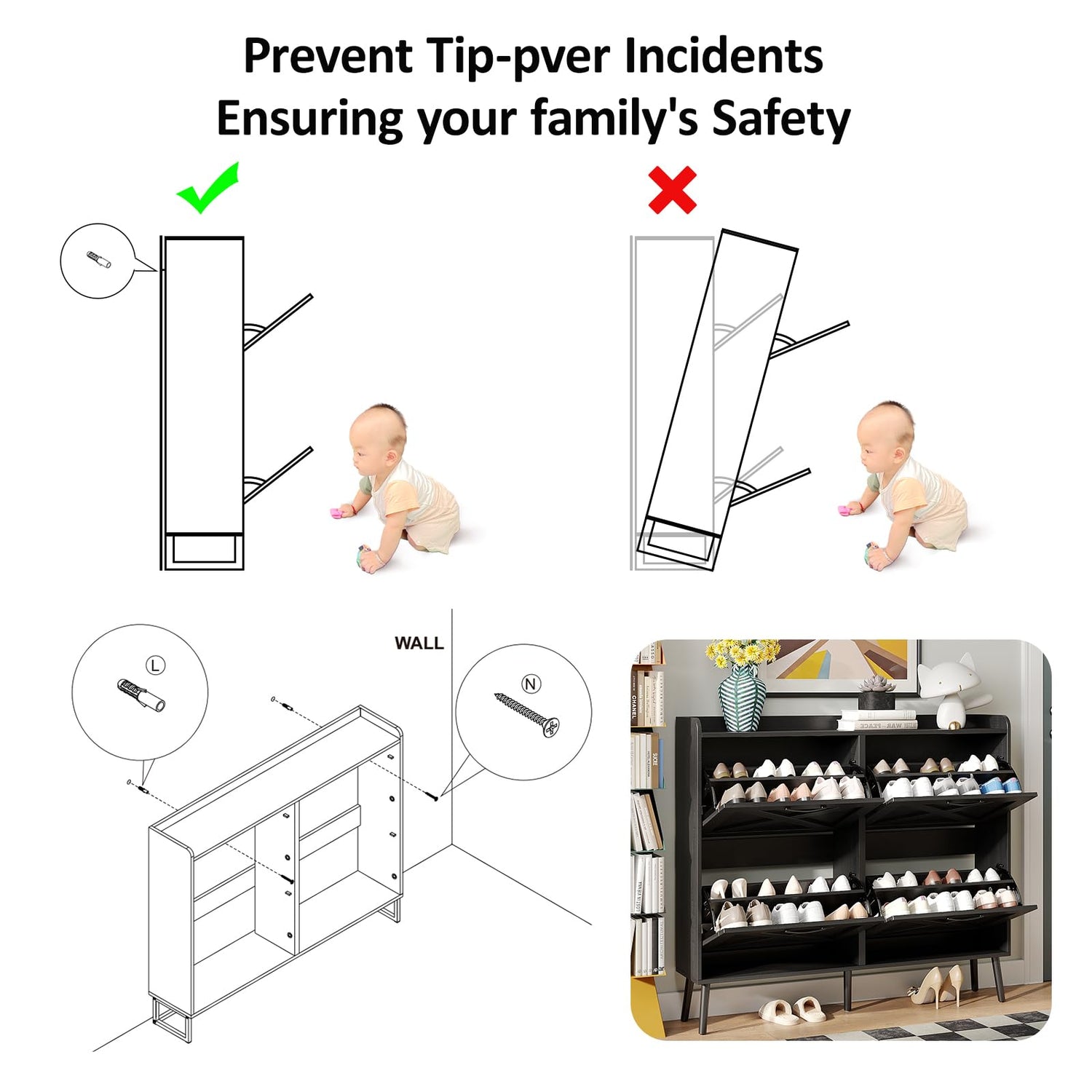 Prevent Tip-pver Incidents
Ensuring your family's Safety

WALL

L

N

CHANEL