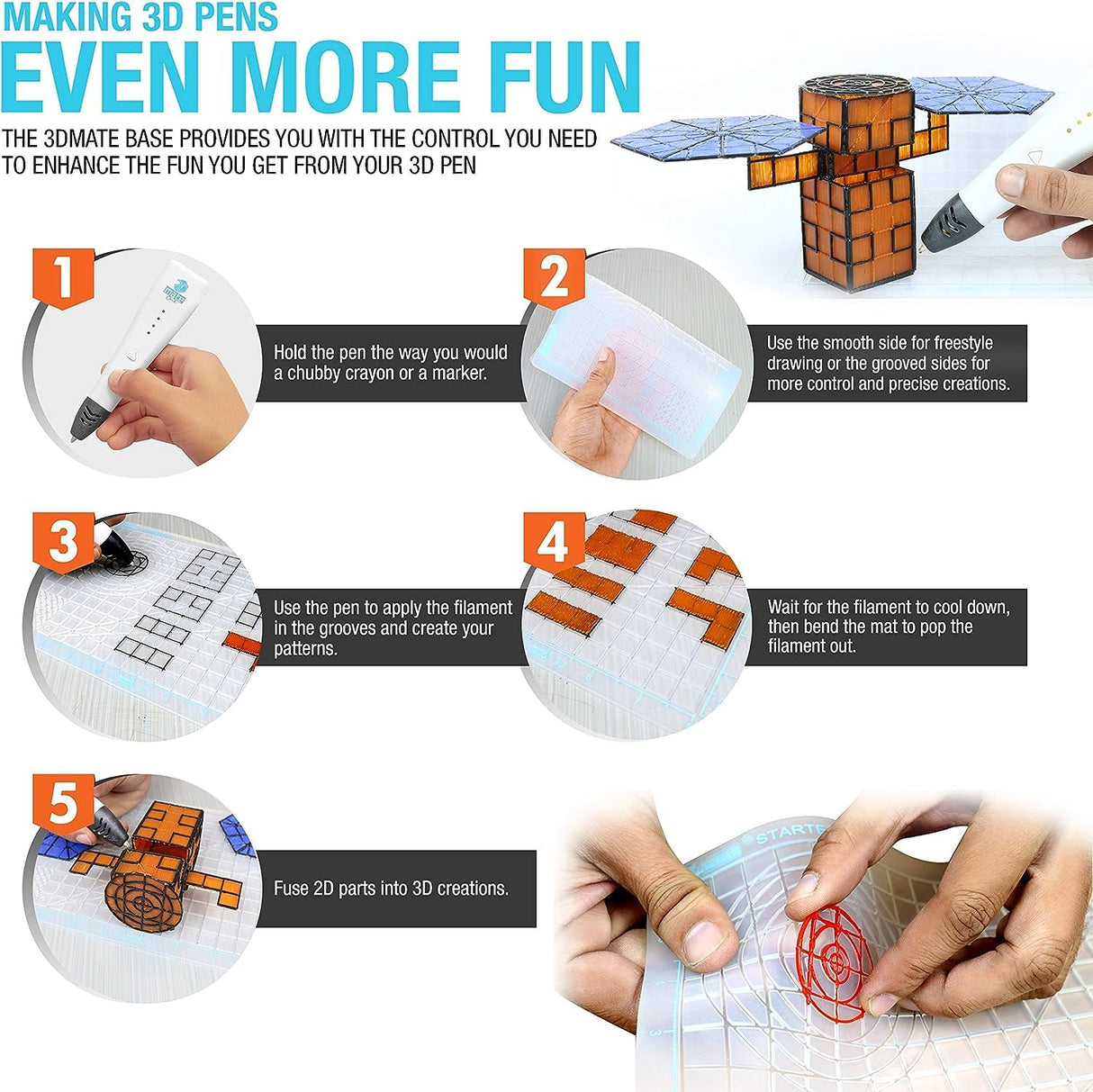 MAKING 3D PENS
EVEN MORE FUN

THE 3DMATE BASE PROVIDES YOU WITH THE CONTROL YOU NEED TO ENHANCE THE FUN YOU GET FROM YOUR 3D PEN

1

Hold the pen the way you would a chubby crayon or a marker.

2

Use the smooth side for freestyle drawing or the grooved sides for more control and precise creations.

3

Use the pen to apply the filament in the grooves and create your patterns.

4

Wait for the filament to cool down, then bend the mat to pop the filament out.

5

Fuse 2D parts into 3D creations.

STARTE