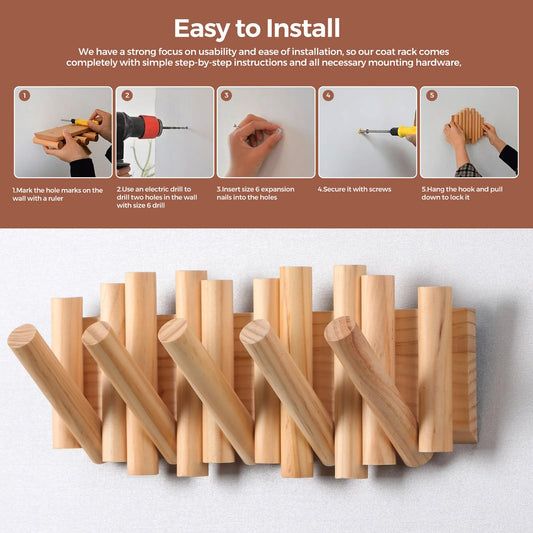 Easy to Install

We have a strong focus on usability and ease of installation, so our coat rack comes completely with simple step-by-step instructions and all necessary mounting hardware,

1

2

3

4

5

1.Mark the hole marks on the wall with a ruler

2.Use an electric drill to drill two holes in the wall with size 6 drill

3.Insert size 6 expansion nails into the holes

4.Secure it with screws

5.Hang the hook and pull down to lock it