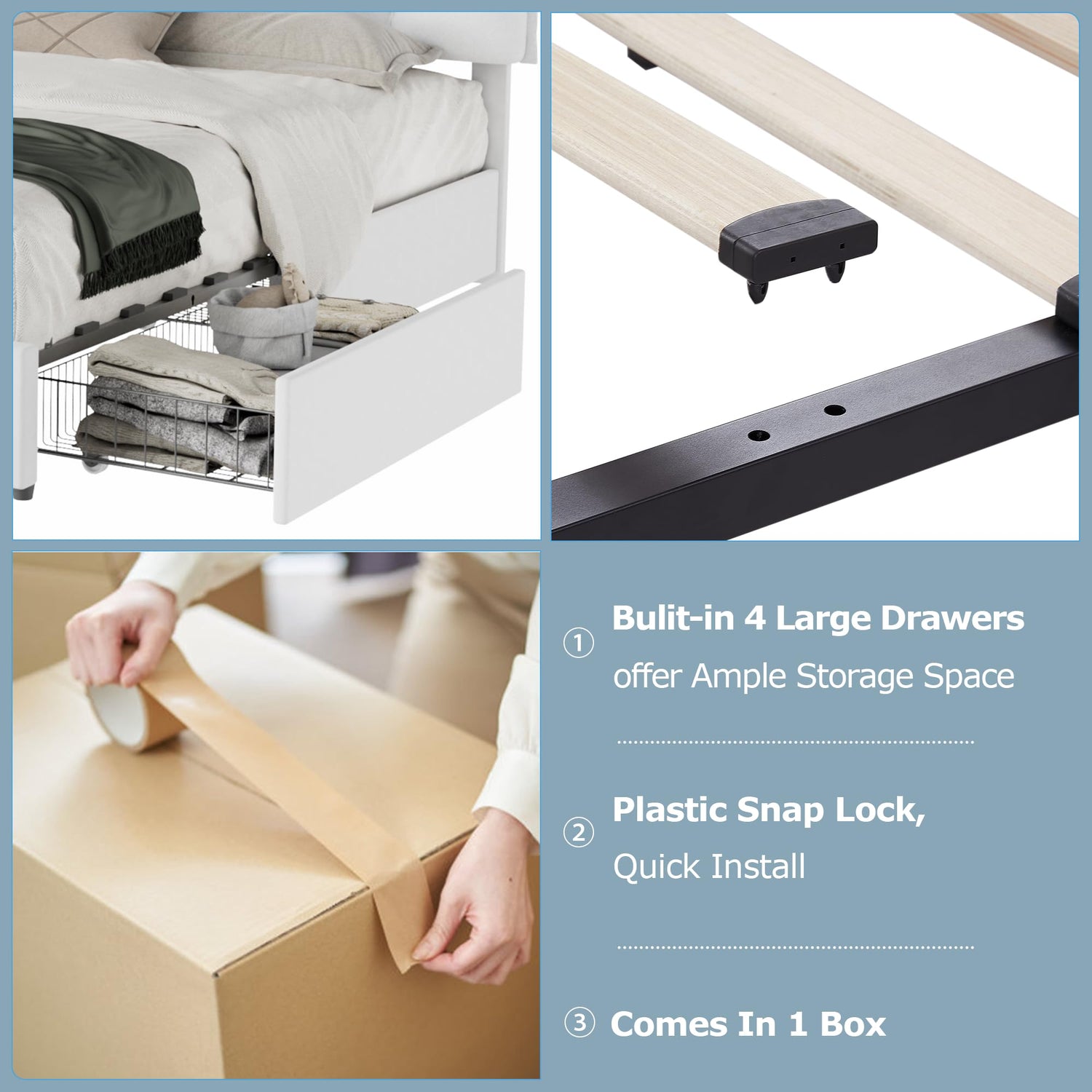 ① Bulit-in 4 Large Drawers offer Ample Storage Space

② Plastic Snap Lock, Quick Install

③ Comes In 1 Box