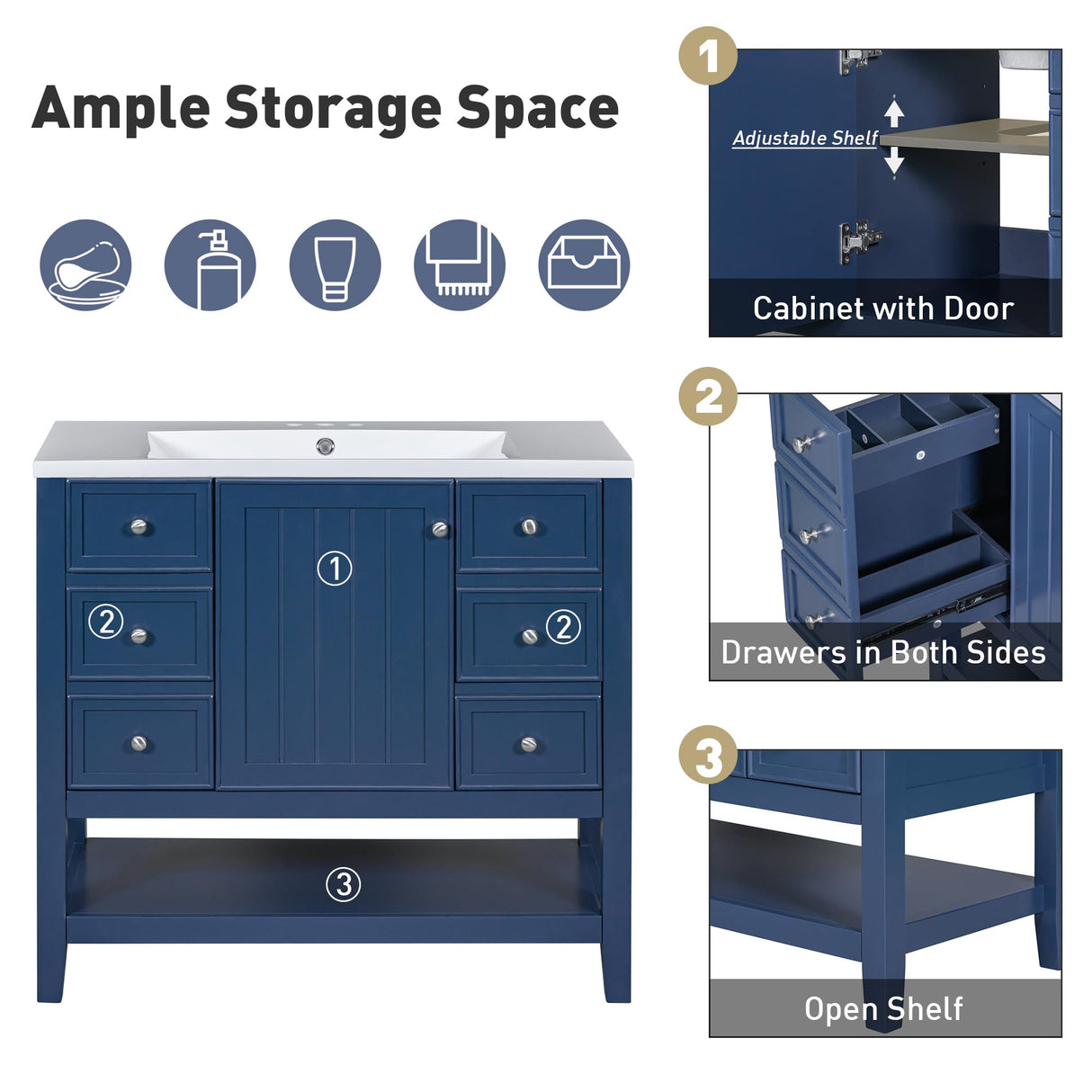 Ample Storage Space

1

2

2

3

1

Adjustable Shelf

Cabinet with Door

2

Drawers in Both Sides

3

Open Shelf