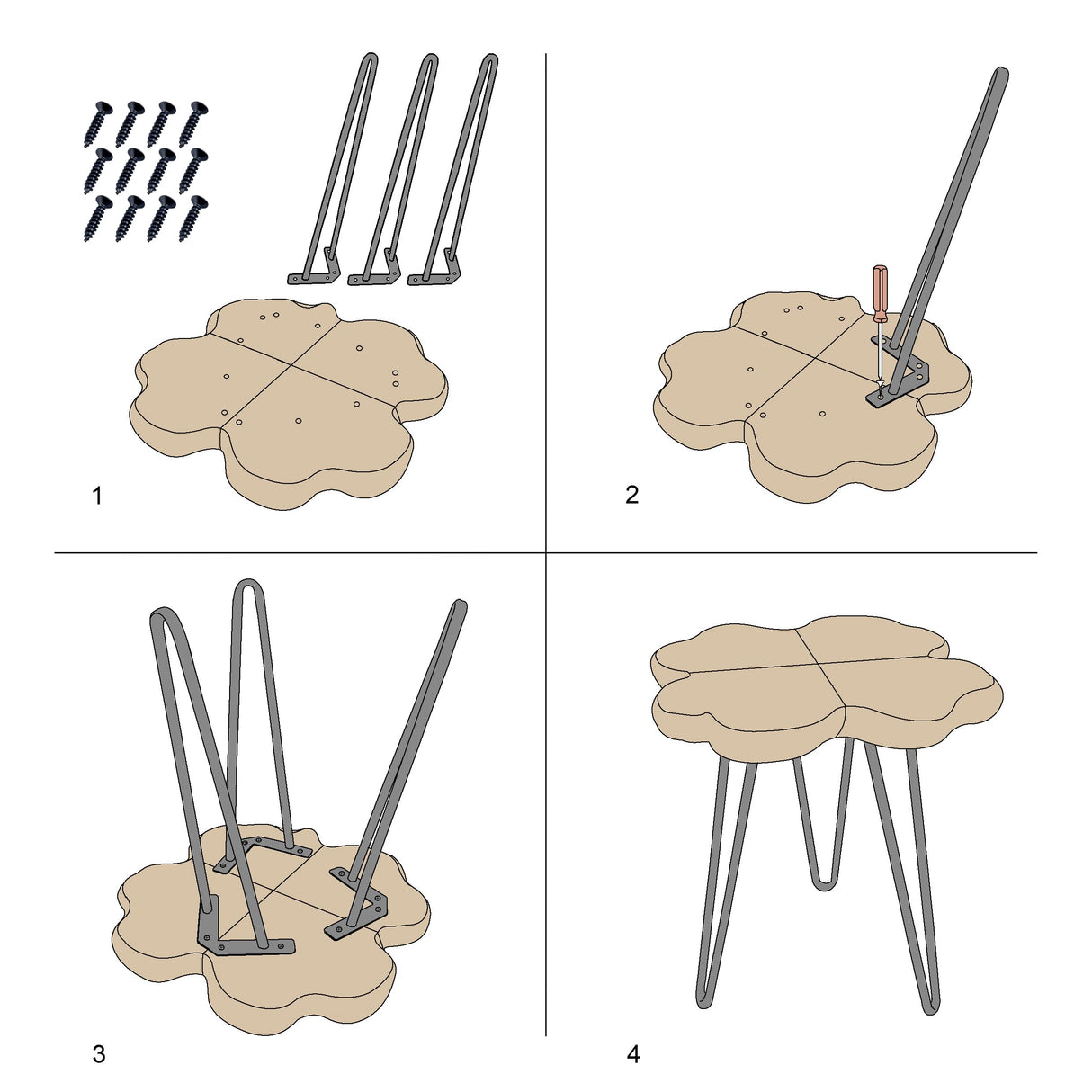 1

2

3

4