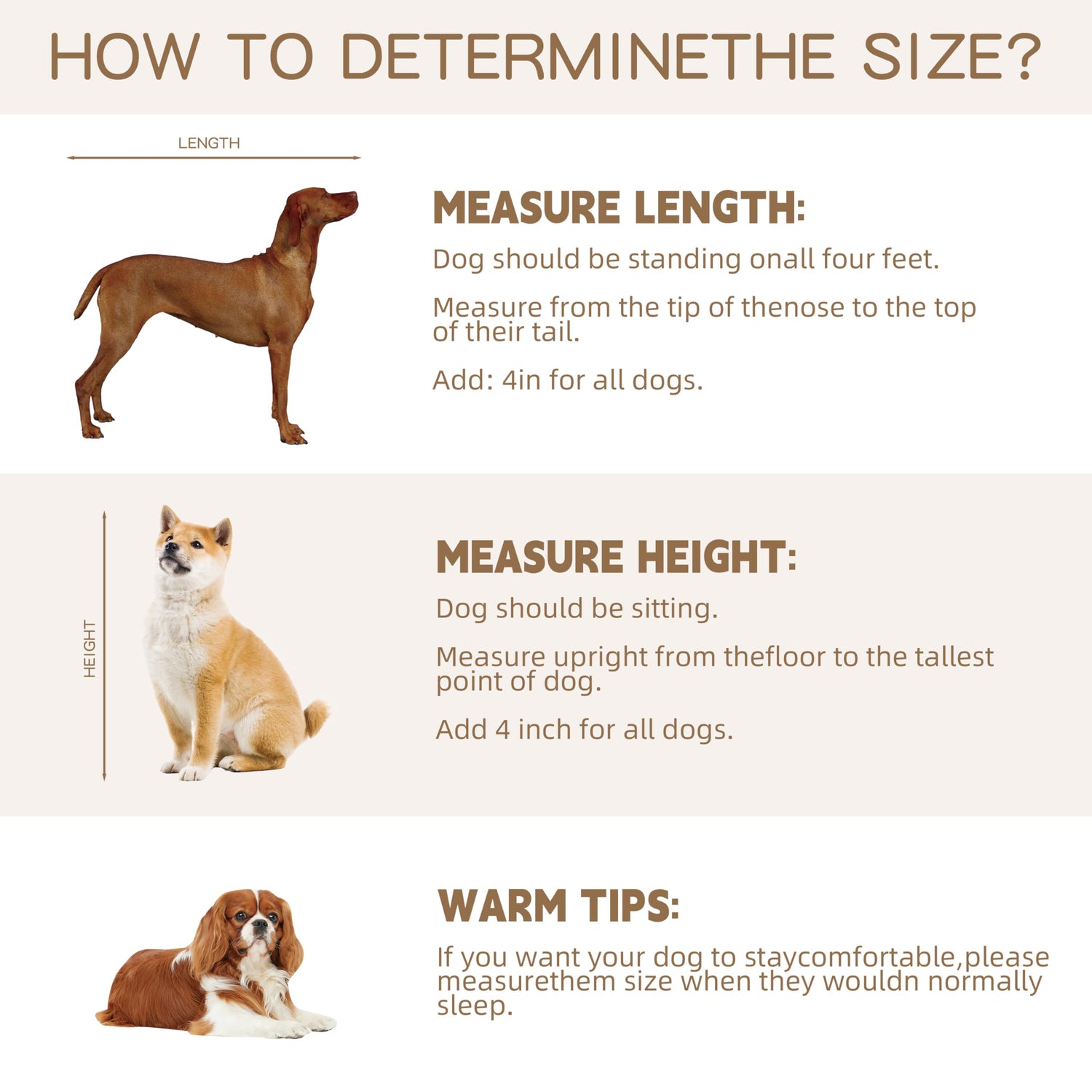 HOW TO DETERMINETHE SIZE?

LENGTH

MEASURE LENGTH:

Dog should be standing onall four feet.

Measure from the tip of thenose to the top of their tail.

Add: 4in for all dogs.

HEIGHT

MEASURE HEIGHT:

Dog should be sitting.

Measure upright from thefloor to the tallest point of dog.

Add 4 inch for all dogs.

WARM TIPS:

If you want your dog to staycomfortable,please measurethem size when they wouldn normally sleep.