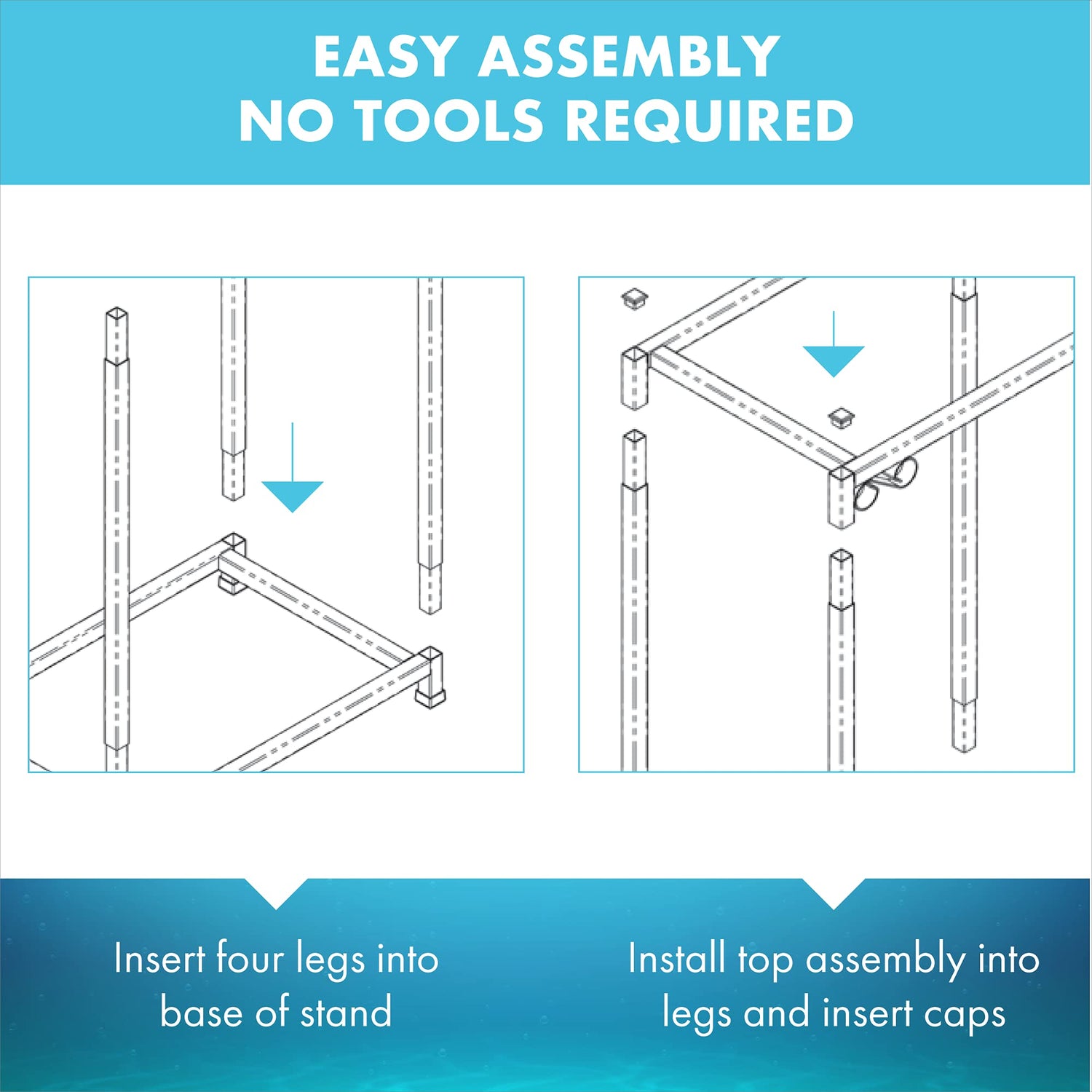 EASY ASSEMBLY
NO TOOLS REQUIRED

Insert four legs into base of stand

Install top assembly into legs and insert caps