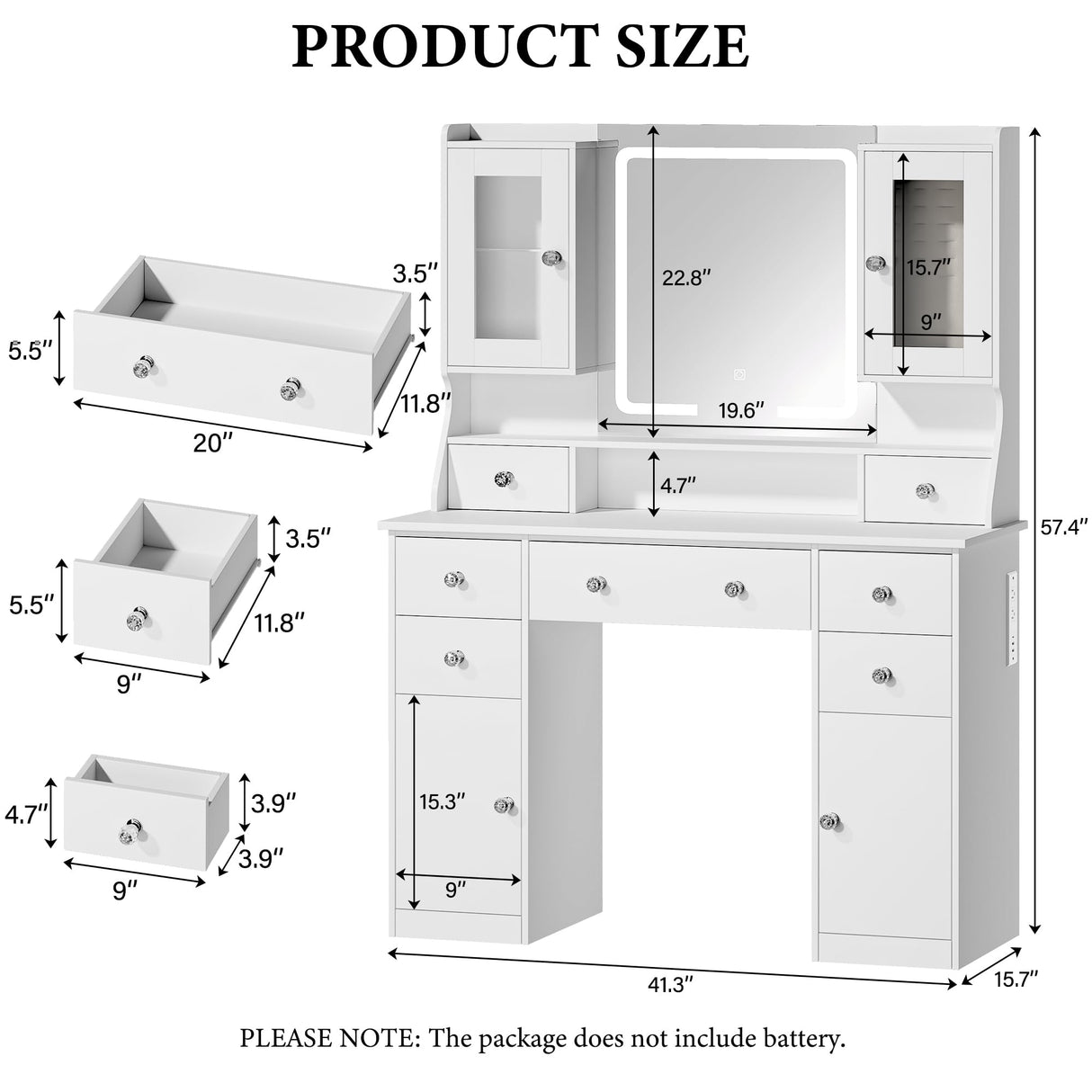 PRODUCT SIZE

5.5″
3.5″
11.8″
20″

5.5″
3.5″
11.8″
9″

4.7″
3.9″
3.9″
9″

22.8″
15.7″
9″
19.6″
4.7″
57.4″
15.3″
9″
41.3″
15.7″

PLEASE NOTE: The package does not include battery.