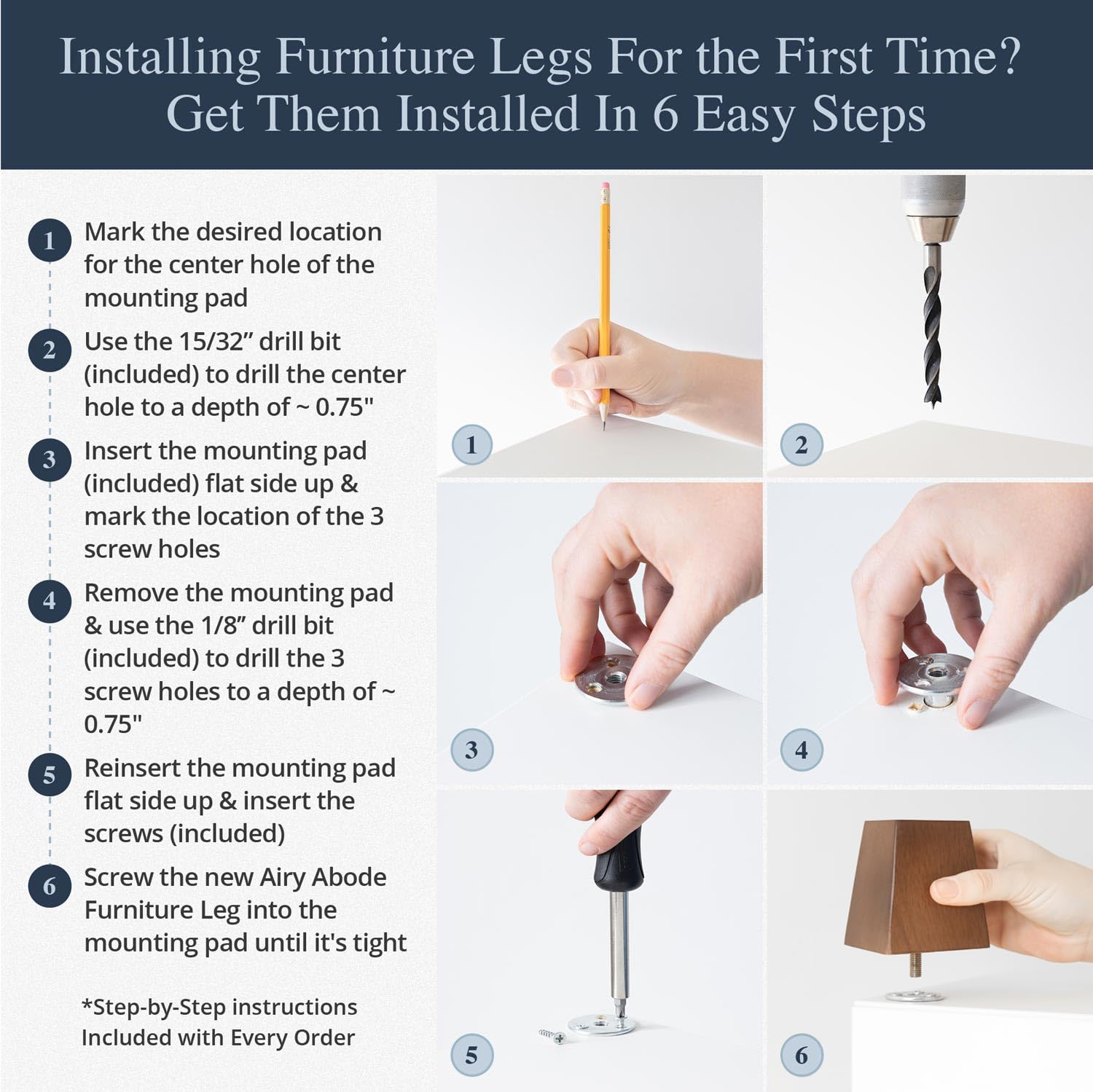 Installing Furniture Legs For the First Time?
Get Them Installed In 6 Easy Steps

1 Mark the desired location for the center hole of the mounting pad

2 Use the 15/32” drill bit (included) to drill the center hole to a depth of ~ 0.75"

3 Insert the mounting pad (included) flat side up & mark the location of the 3 screw holes

4 Remove the mounting pad & use the 1/8” drill bit (included) to drill the 3 screw holes to a depth of ~ 0.75"

5 Reinsert the mounting pad flat side up & insert the screws (included)

6 Screw the new Airy Abode Furniture Leg into the mounting pad until it's tight

*Step-by-Step instructions Included with Every Order

1

2

3

4

5

6